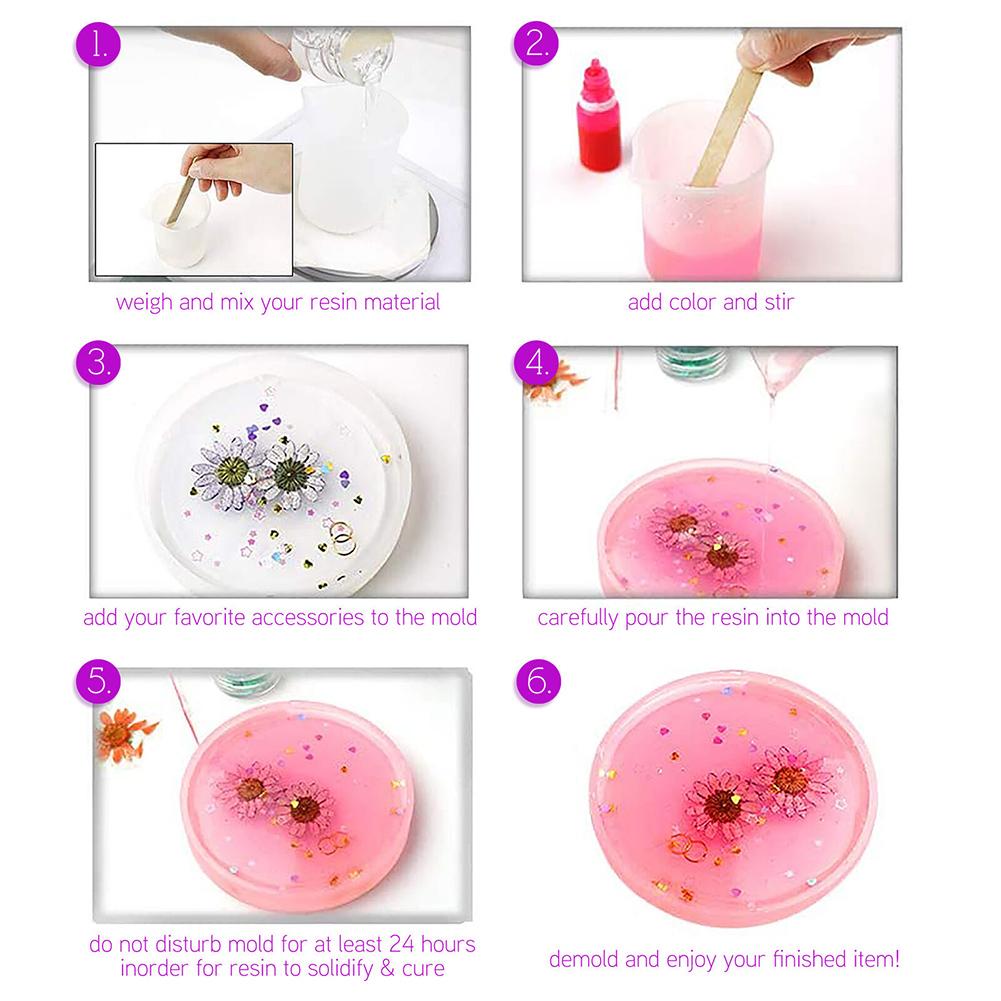 1.

weigh and mix your resin material

2.

add color and stir

3.

add your favorite accessories to the mold

4.

carefully pour the resin into the mold

5.

do not disturb mold for at least 24 hours inorder for resin to solidify & cure

6.

demold and enjoy your finished item!