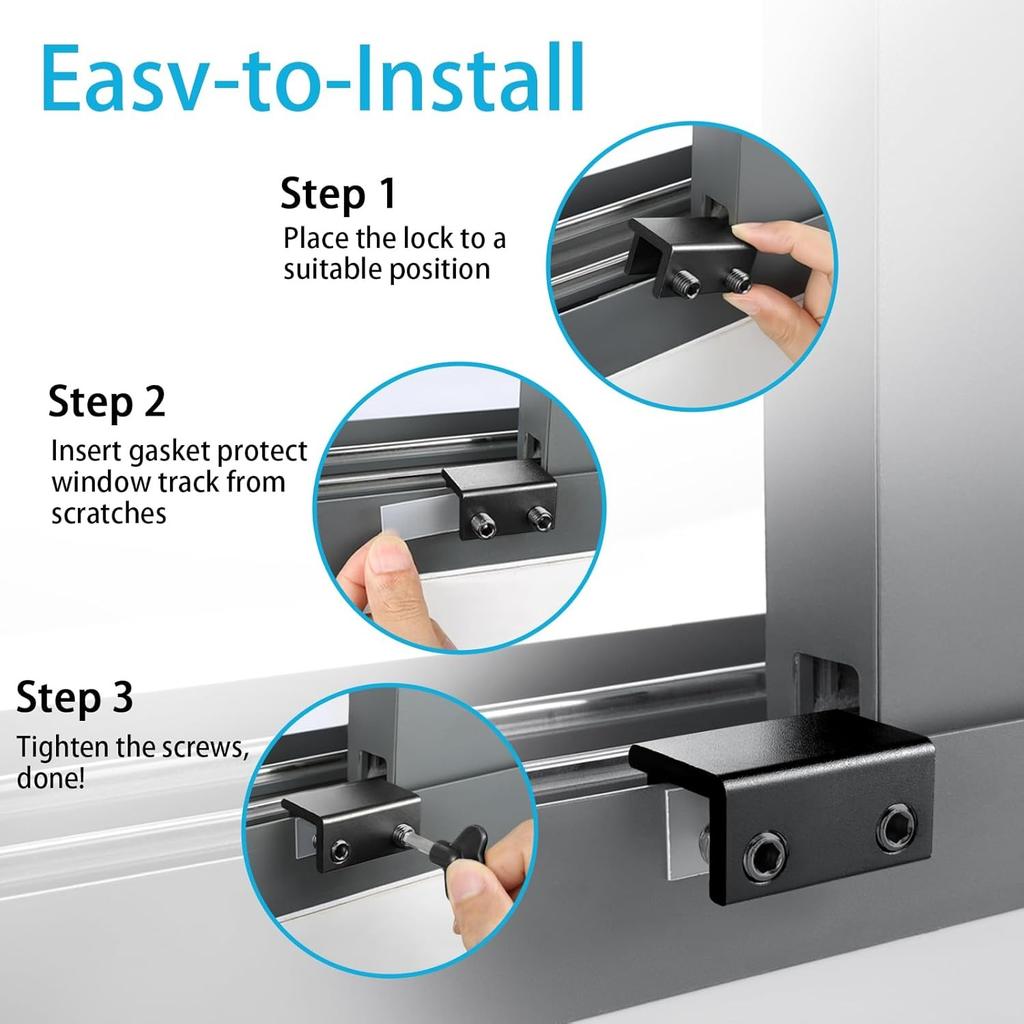 Easv-to-Install

Step 1
Place the lock to a suitable position

Step 2
Insert gasket protect window track from scratches

Step 3
Tighten the screws, done!