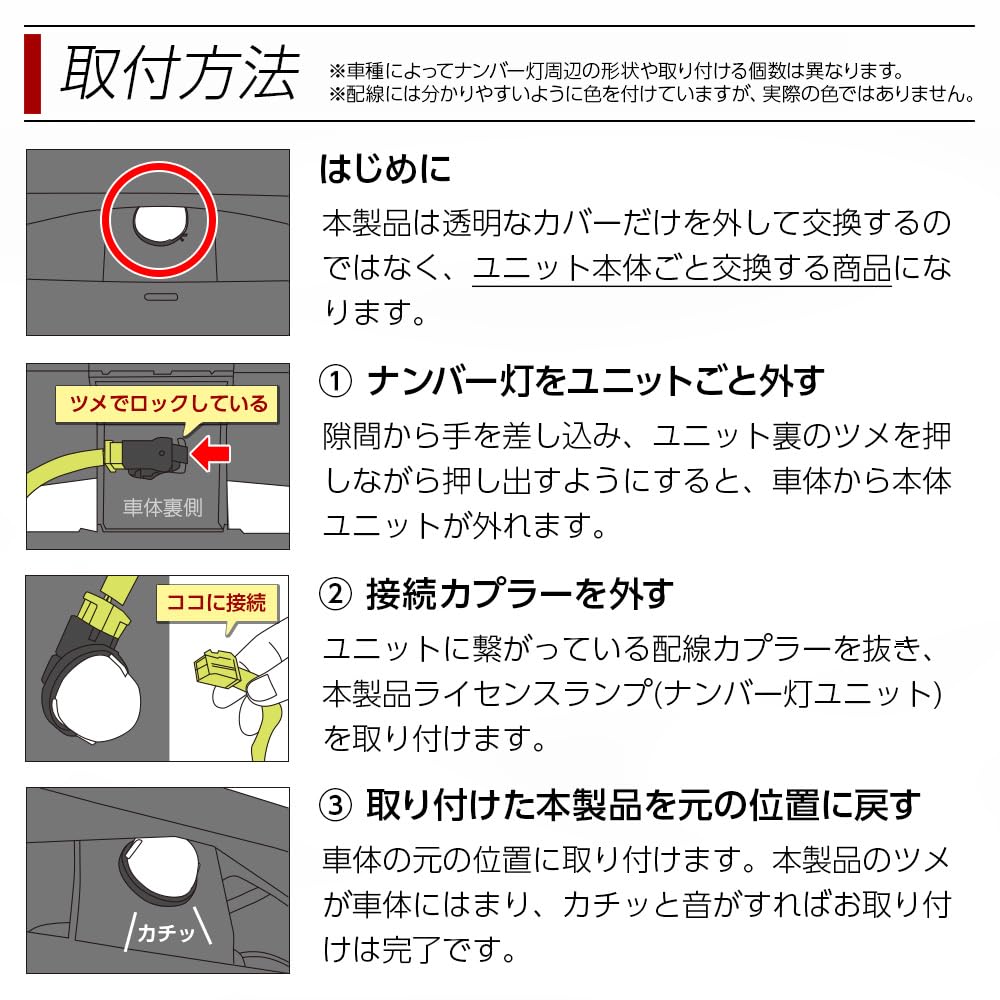 取付方法

※車種によってナンバー灯周辺の形状や取り付ける個数は異なります。
※配線には分かりやすいように色を付けていますが、実際の色ではありません。

はじめに

本製品は透明なカバーだけを外して交換するのではなく、ユニット本体ごと交換する商品になります。

ツメでロックしている

車体裏側

① ナンバー灯をユニットごと外す

隙間から手を差し込み、ユニット裏のツメを押しながら押し出すようにすると、車体から本体ユニットが外れます。

ココに接続

② 接続カプラーを外す

ユニットに繋がっている配線カプラーを抜き、本製品ライセンスランプ(ナンバー灯ユニット)を取り付けます。

カチッ

③ 取り付けた本製品を元の位置に戻す

車体の元の位置に取り付けます。本製品のツメが車体にはまり、カチッと音がすればお取り付けは完了です。