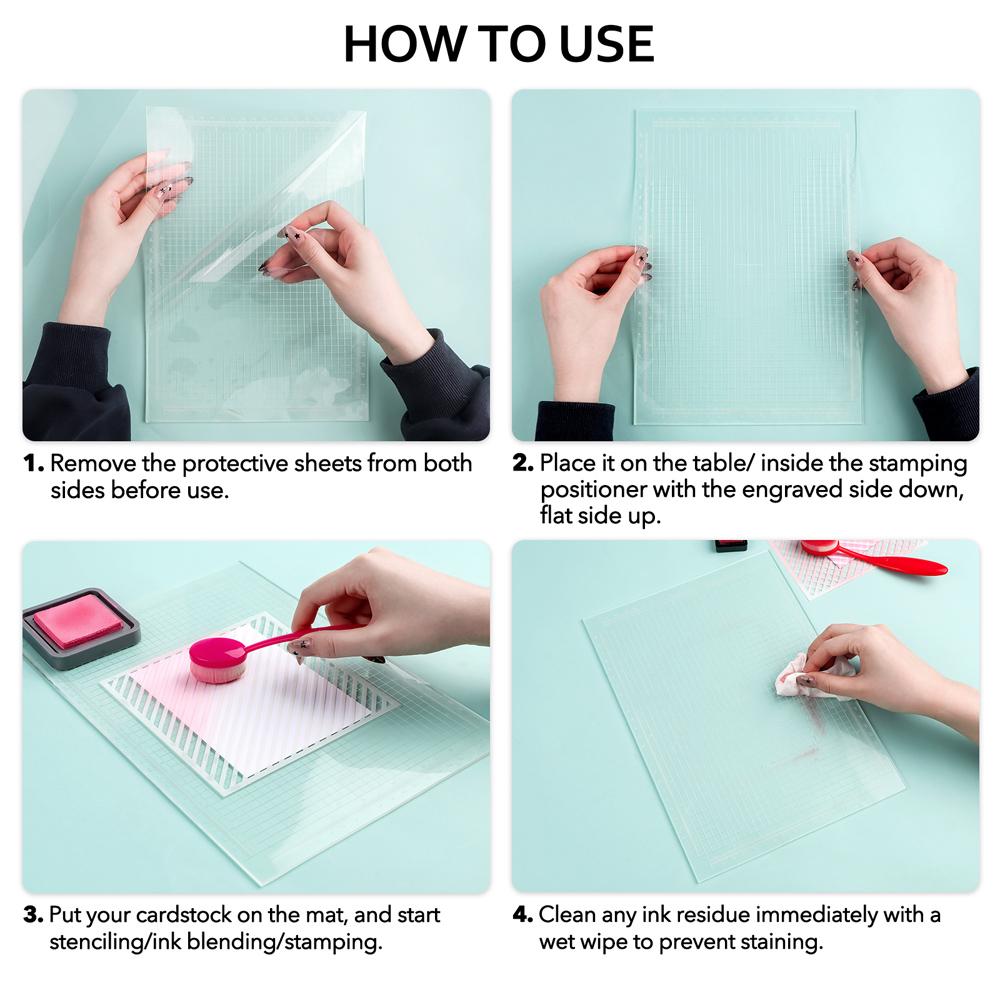 HOW TO USE

1. Remove the protective sheets from both sides before use.

2. Place it on the table/ inside the stamping positioner with the engraved side down, flat side up.

3. Put your cardstock on the mat, and start stenciling/ink blending/stamping.

4. Clean any ink residue immediately with a wet wipe to prevent staining.