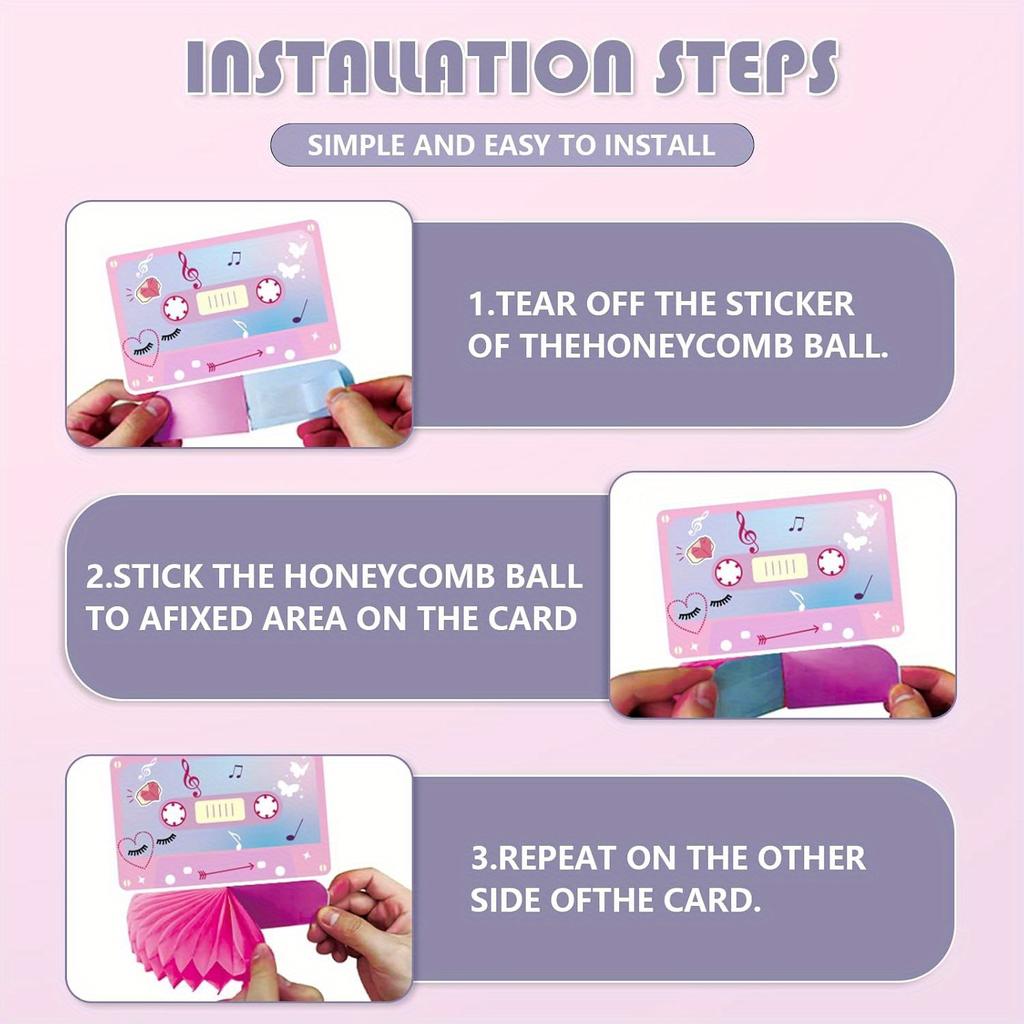 INSTALLATION STEPS

SIMPLE AND EASY TO INSTALL

1.TEAR OFF THE STICKER OF THEHONEYCOMB BALL.

2.STICK THE HONEYCOMB BALL TO AFIXED AREA ON THE CARD

3.REPEAT ON THE OTHER SIDE OFTHE CARD.