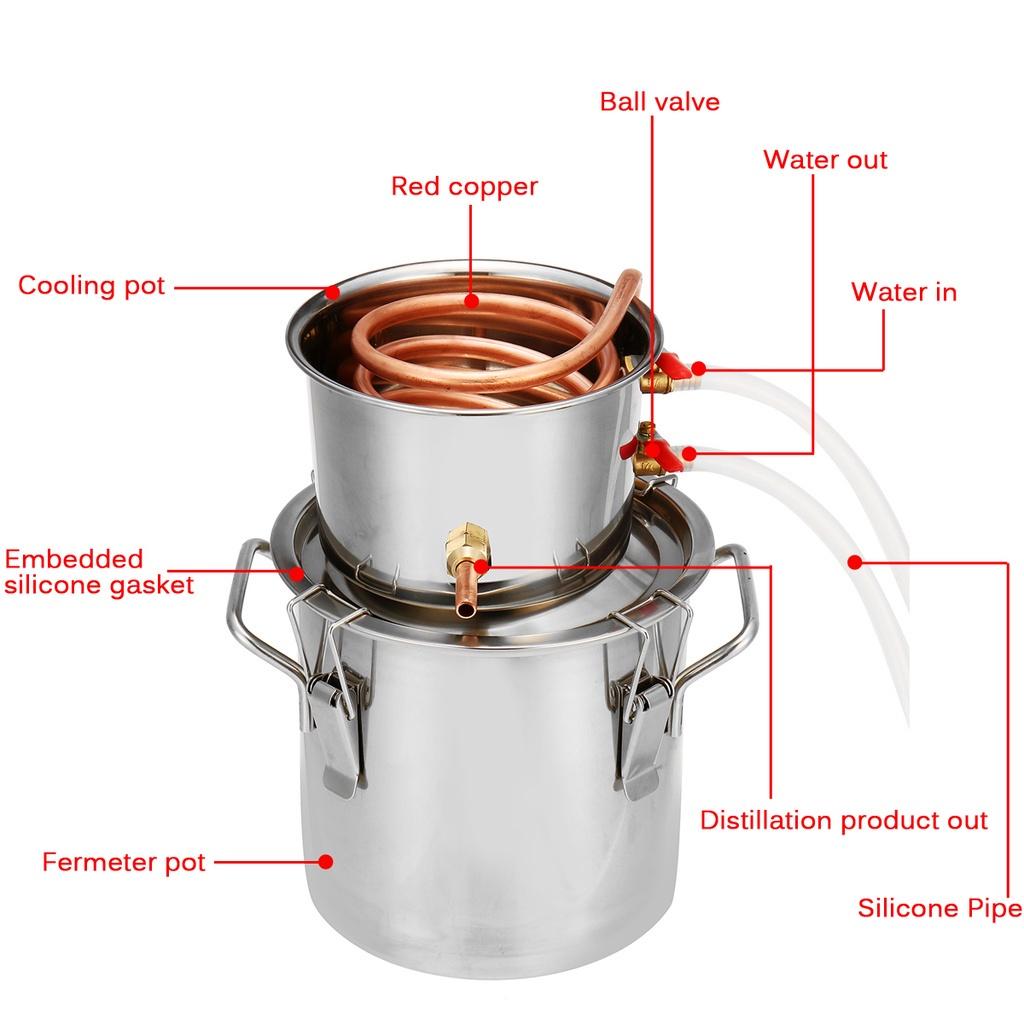 Ball valve
Water out
Red copper
Cooling pot
Water in
Embedded silicone gasket
Distillation product out
Fermeter pot
Silicone Pipe