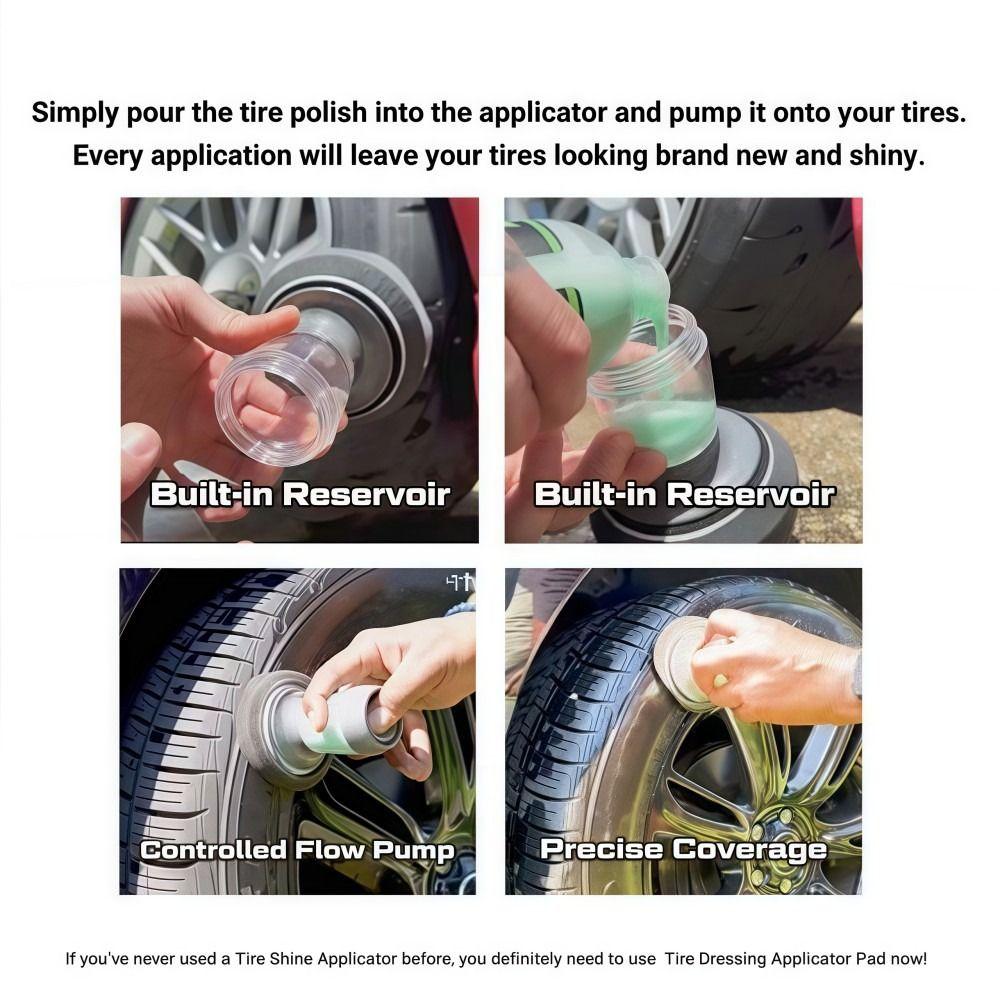 Simply pour the tire polish into the applicator and pump it onto your tires. Every application will leave your tires looking brand new and shiny.

Built-in Reservoir

Built-in Reservoir

Controlled Flow Pump

Precise Coverage

If you've never used a Tire Shine Applicator before, you definitely need to use Tire Dressing Applicator Pad now!