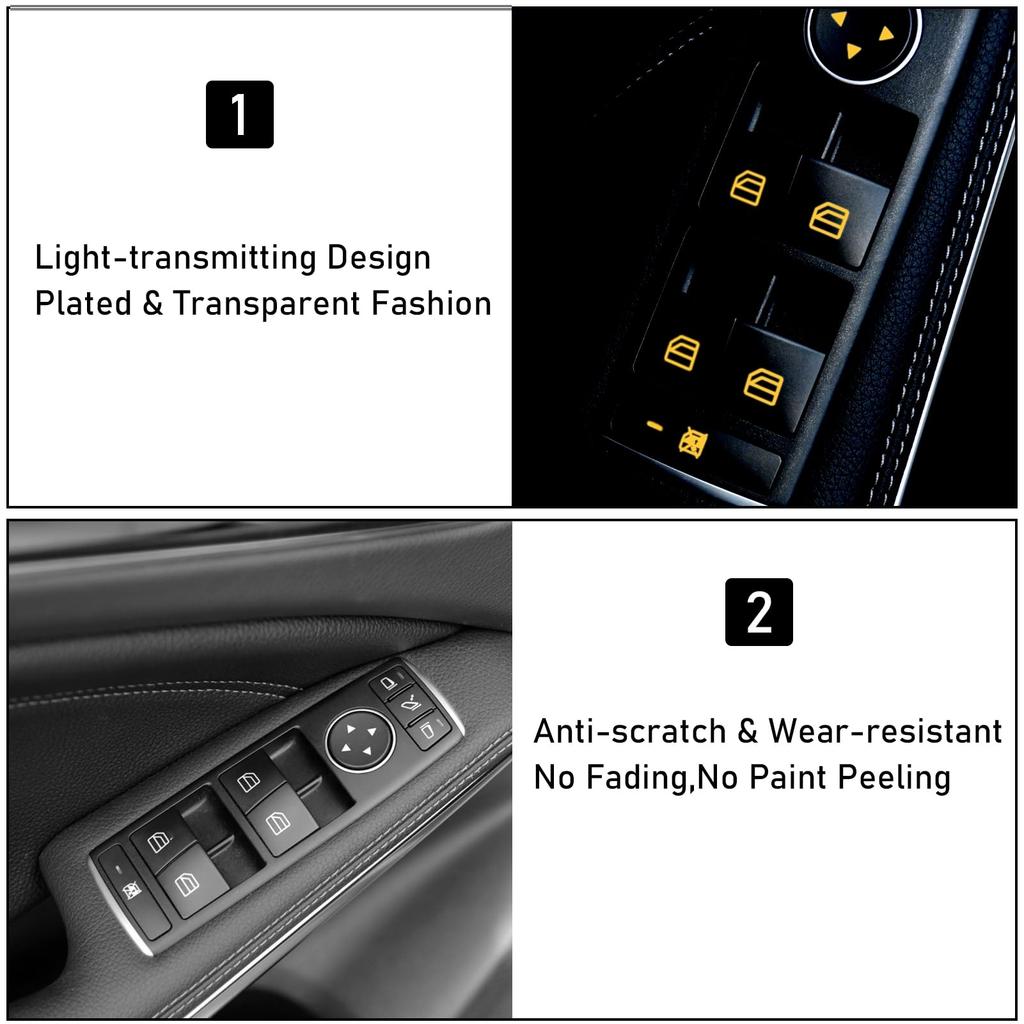 1

Light-transmitting Design
Plated & Transparent Fashion

2

Anti-scratch & Wear-resistant
No Fading,No Paint Peeling