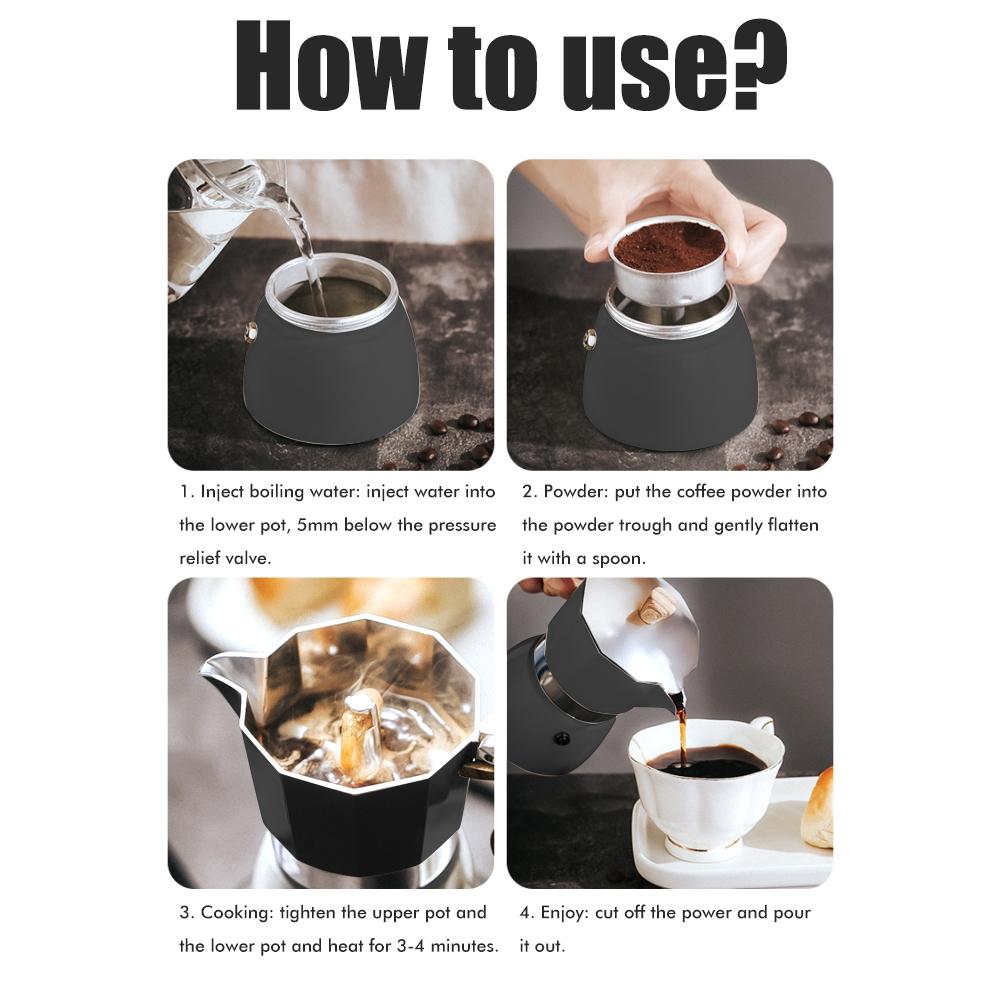 How to use?

1. Inject boiling water: inject water into the lower pot, 5mm below the pressure relief valve.

2. Powder: put the coffee powder into the powder trough and gently flatten it with a spoon.

3. Cooking: tighten the upper pot and the lower pot and heat for 3-4 minutes.

4. Enjoy: cut off the power and pour it out.