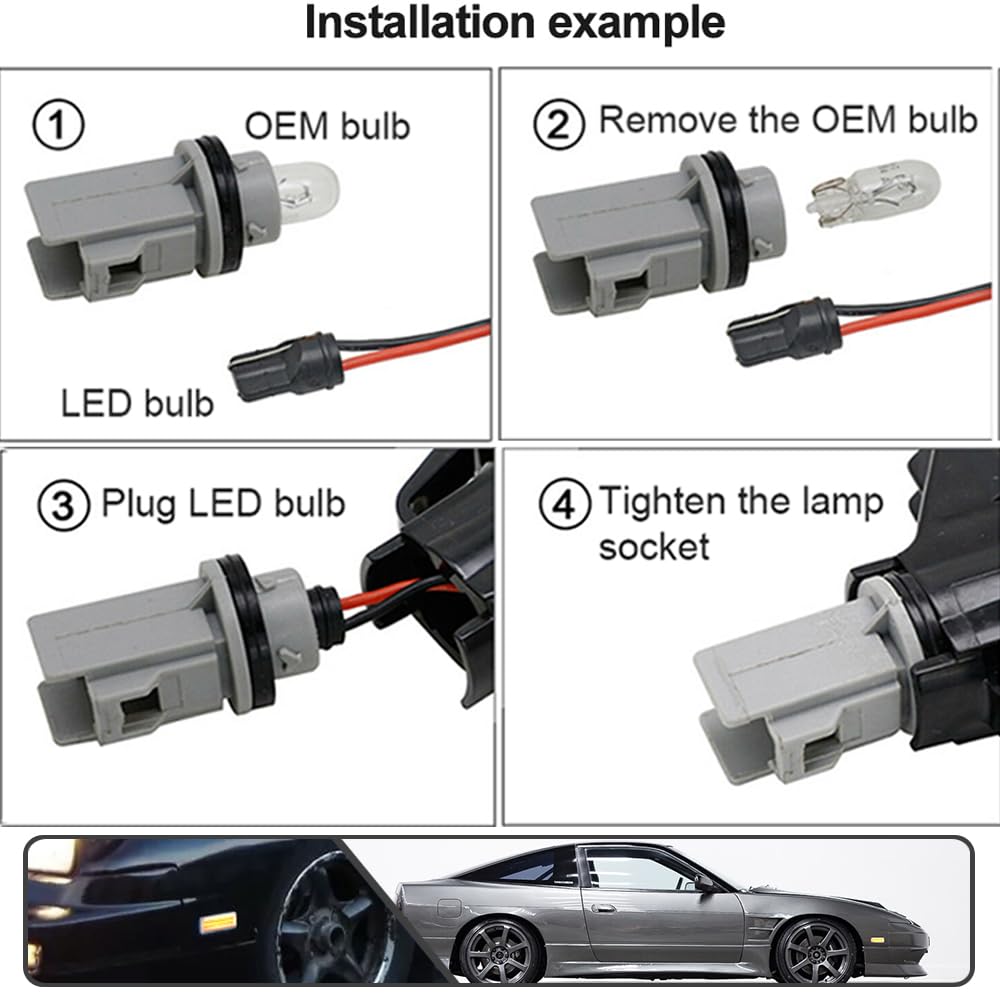 Installation example

① OEM bulb

LED bulb

② Remove the OEM bulb

③ Plug LED bulb

④ Tighten the lamp socket