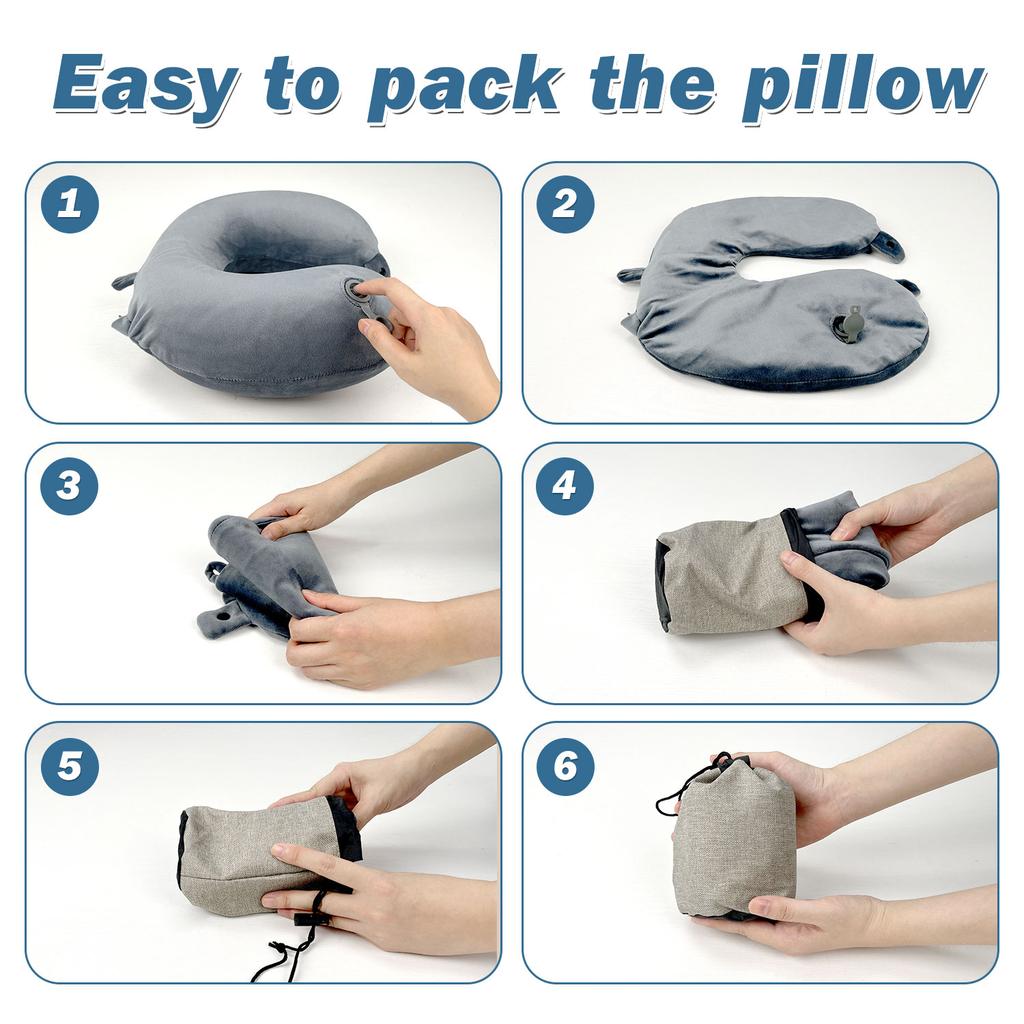 Easy to pack the pillow

1

2

3

4

5

6