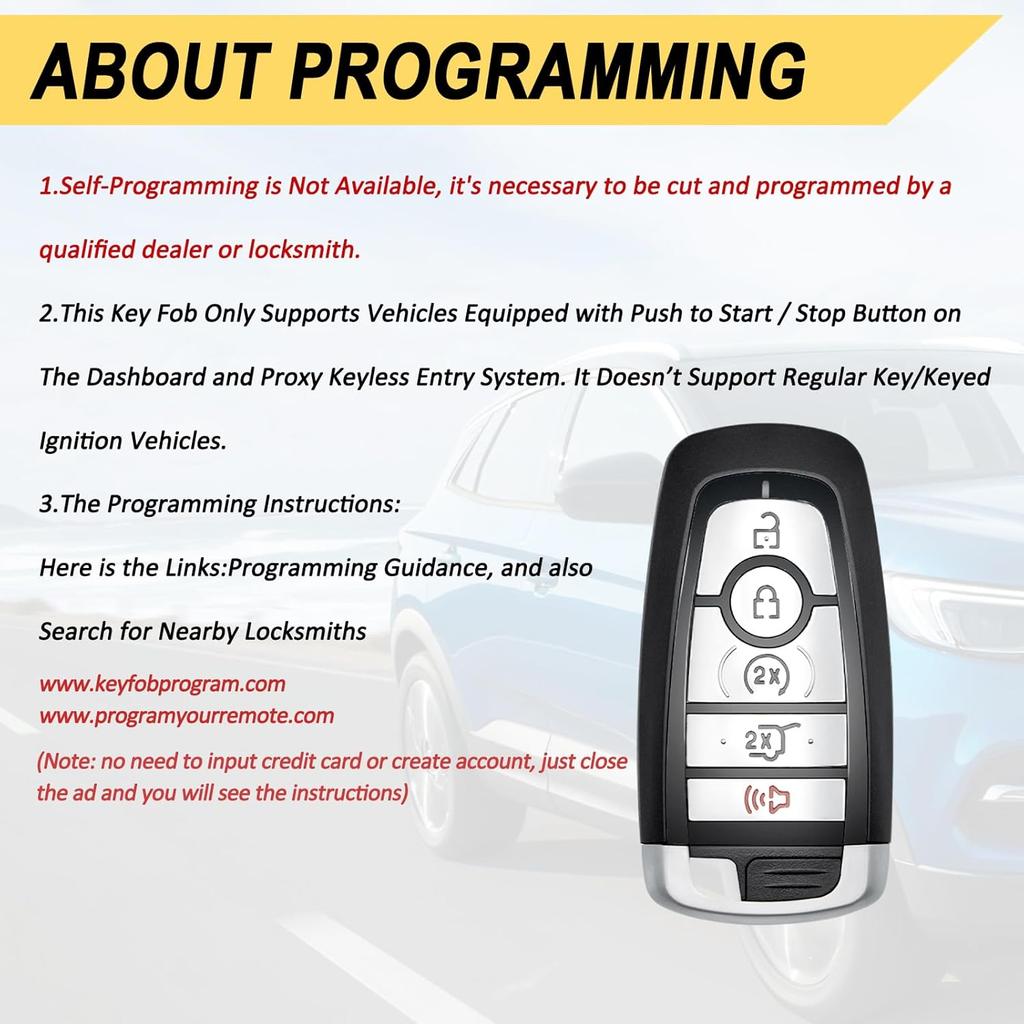 ABOUT PROGRAMMING

1.Self-Programming is Not Available, it's necessary to be cut and programmed by a qualified dealer or locksmith.

2.This Key Fob Only Supports Vehicles Equipped with Push to Start / Stop Button on The Dashboard and Proxy Keyless Entry System. It Doesn't Support Regular Key/Keyed Ignition Vehicles.

3.The Programming Instructions:

Here is the Links:Programming Guidance, and also

Search for Nearby Locksmiths

www.keyfobprogram.com
www.programyourremote.com

(Note: no need to input credit card or create account, just close the ad and you will see the instructions)

2X

2X