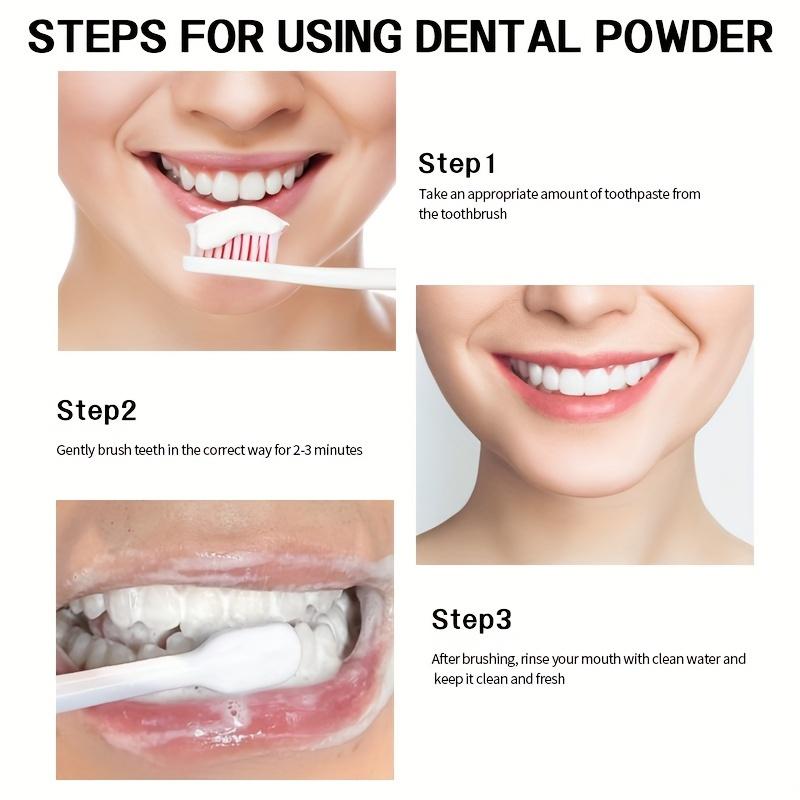 STEPS FOR USING DENTAL POWDER

Step1

Take an appropriate amount of toothpaste from the toothbrush

Step2

Gently brush teeth in the correct way for 2-3 minutes

Step3

After brushing, rinse your mouth with clean water and keep it clean and fresh