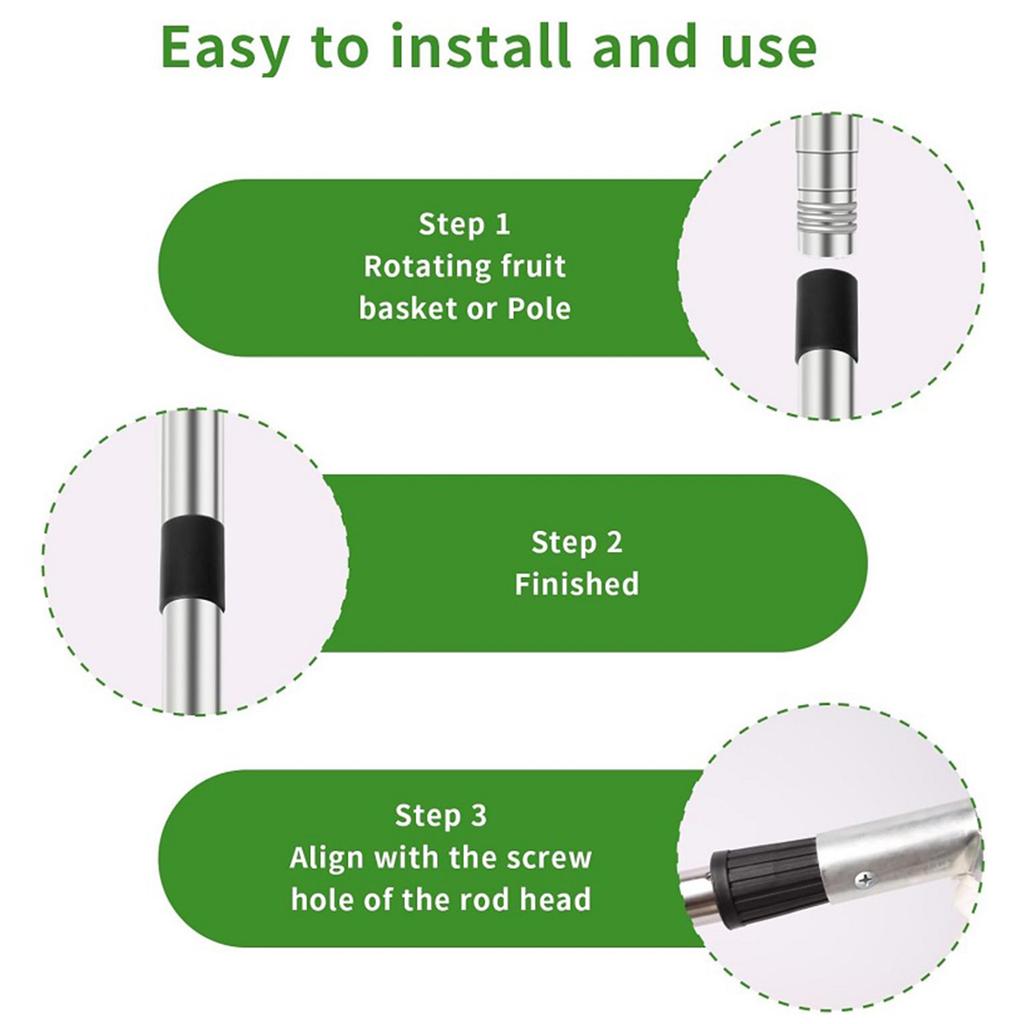 Easy to install and use

Step 1
Rotating fruit basket or Pole

Step 2
Finished

Step 3
Align with the screw hole of the rod head