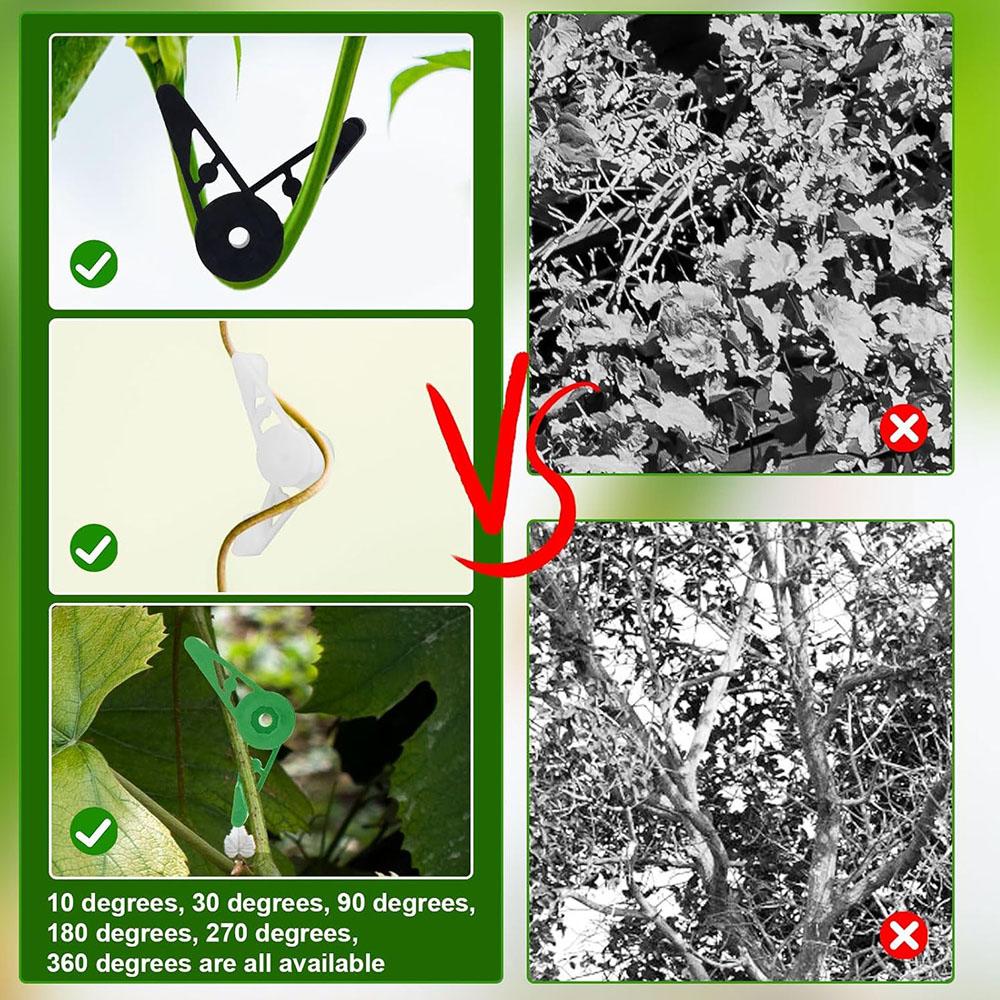 VS

10 degrees, 30 degrees, 90 degrees, 180 degrees, 270 degrees, 360 degrees are all available