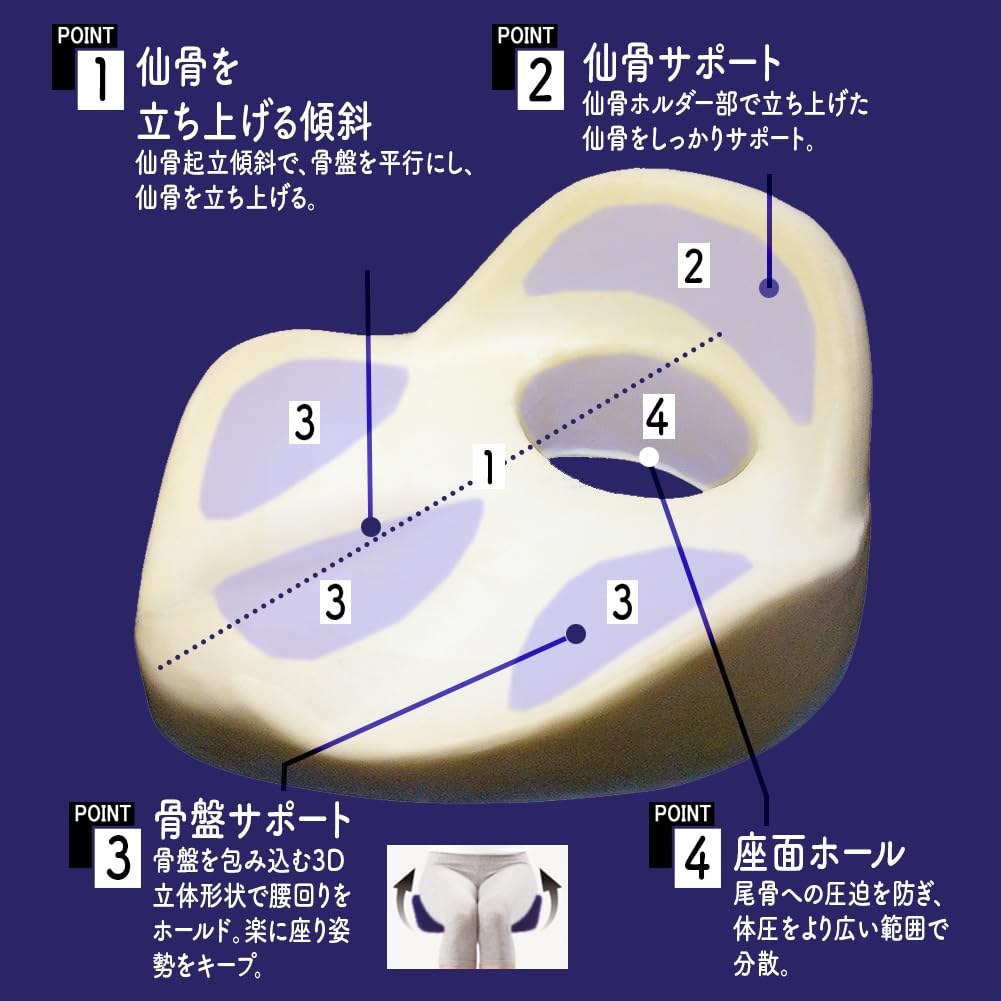 POINT
1
仙骨を
立ち上げる傾斜
仙骨起立傾斜で、骨盤を平行にし、仙骨を立ち上げる。

POINT
2
仙骨サポート
仙骨ホルダー部で立ち上げた仙骨をしっかりサポート。

2

3

4

1

3

3

POINT
3
骨盤サポート
骨盤を包み込む3D立体形状で腰回りをホールド。楽に座り姿勢をキープ。

POINT
4
座面ホール
尾骨への圧迫を防ぎ、体圧をより広い範囲で分散。