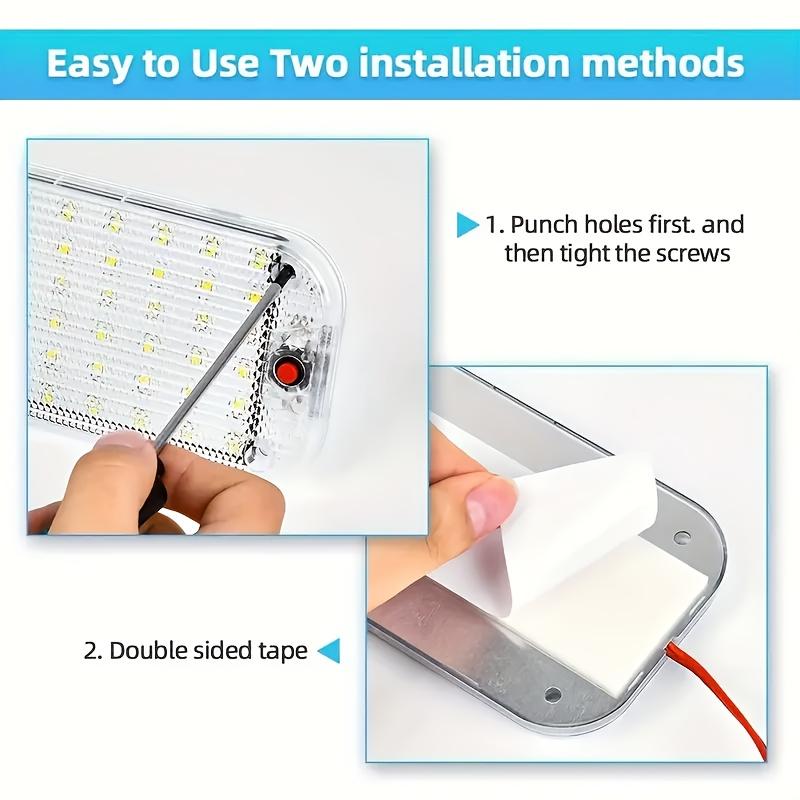 Easy to Use Two installation methods

1. Punch holes first. and then tight the screws

2. Double sided tape