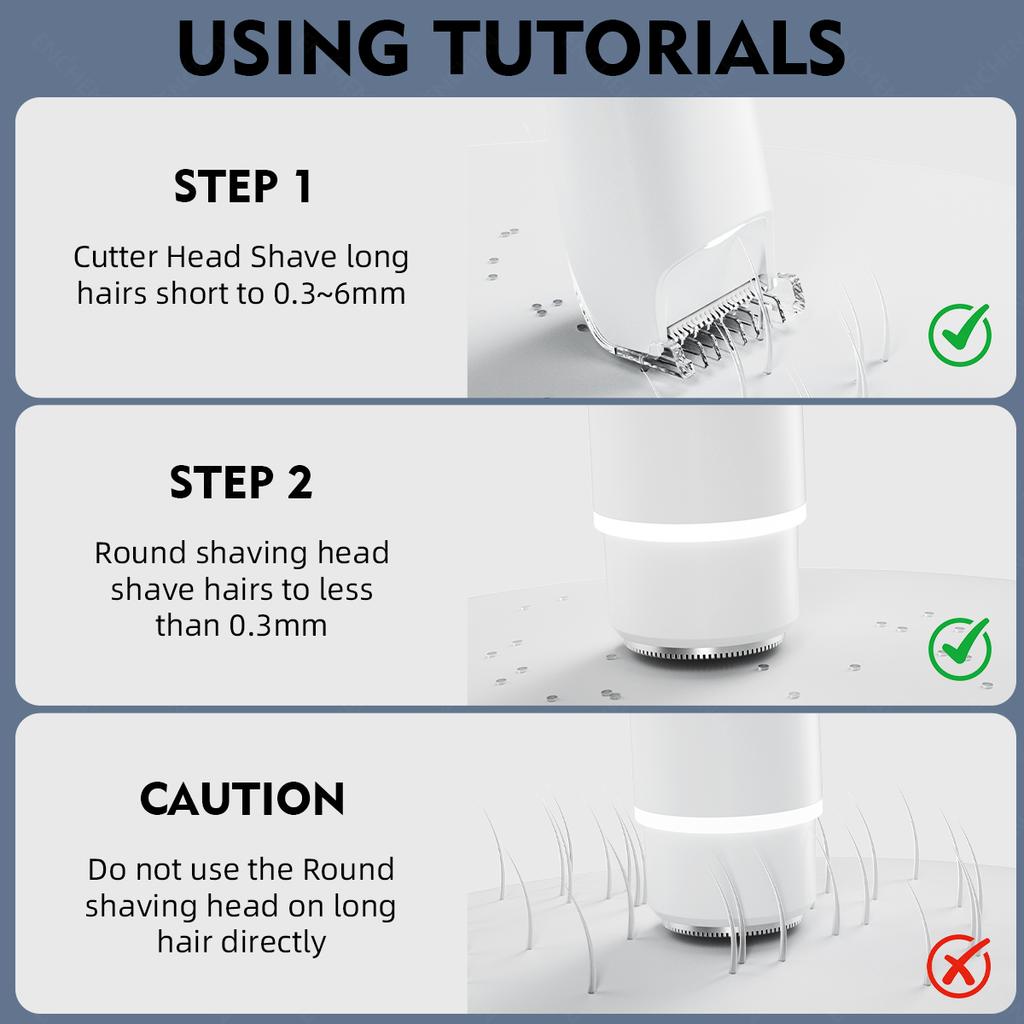 USING TUTORIALS

STEP 1

Cutter Head Shave long hairs short to 0.3~6mm

STEP 2

Round shaving head shave hairs to less than 0.3mm

CAUTION

Do not use the Round shaving head on long hair directly