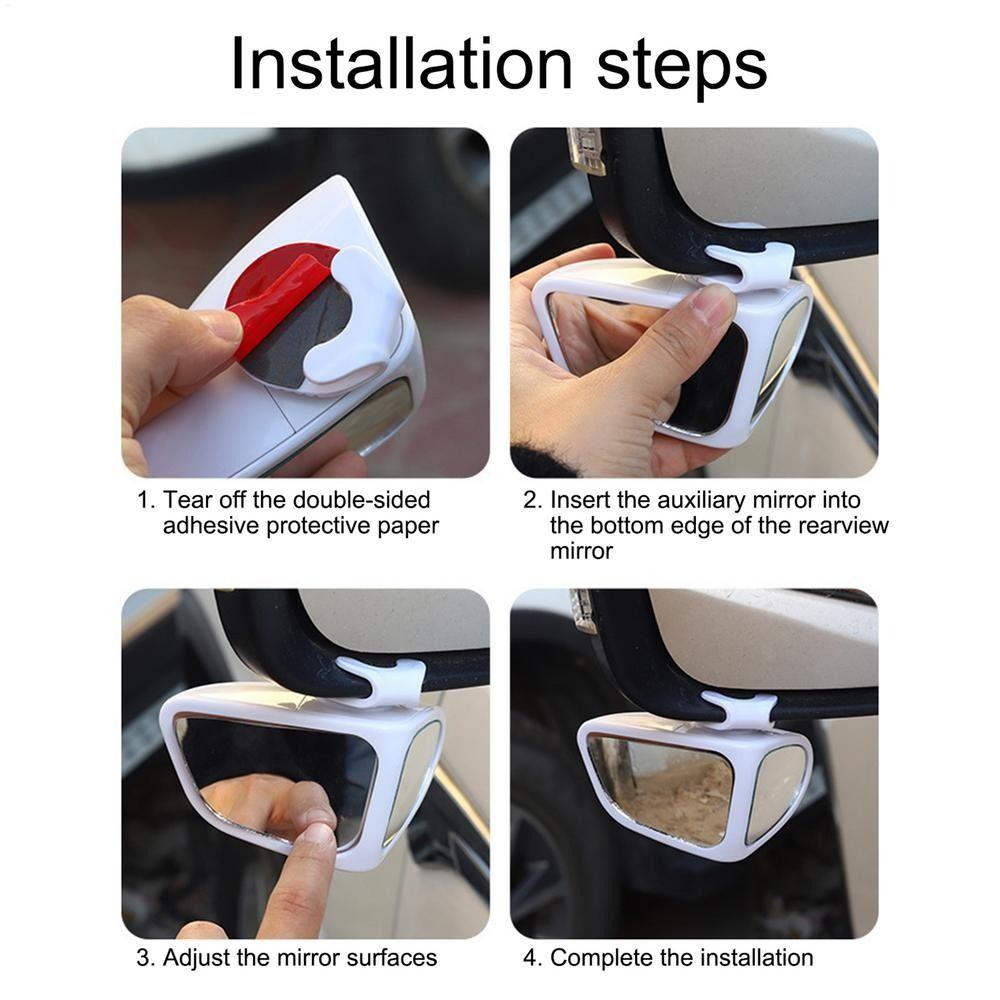 Installation steps

1. Tear off the double-sided adhesive protective paper

2. Insert the auxiliary mirror into the bottom edge of the rearview mirror

3. Adjust the mirror surfaces

4. Complete the installation