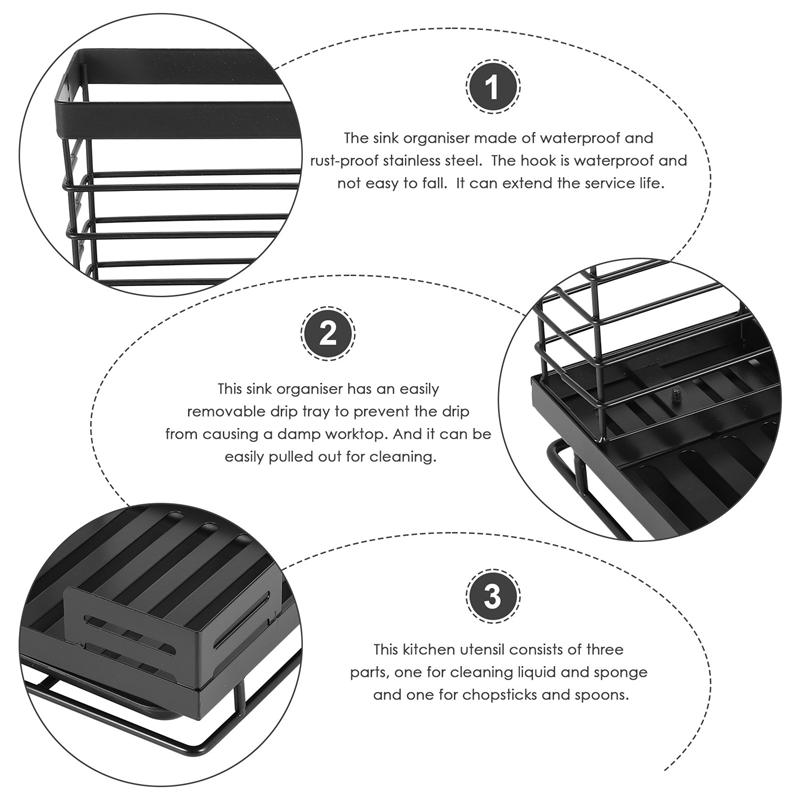 1

The sink organiser made of waterproof and rust-proof stainless steel.  The hook is waterproof and not easy to fall.  It can extend the service life.

2

This sink organiser has an easily removable drip tray to prevent the drip from causing a damp worktop. And it can be easily pulled out for cleaning.

3

This kitchen utensil consists of three parts, one for cleaning liquid and sponge and one for chopsticks and spoons.