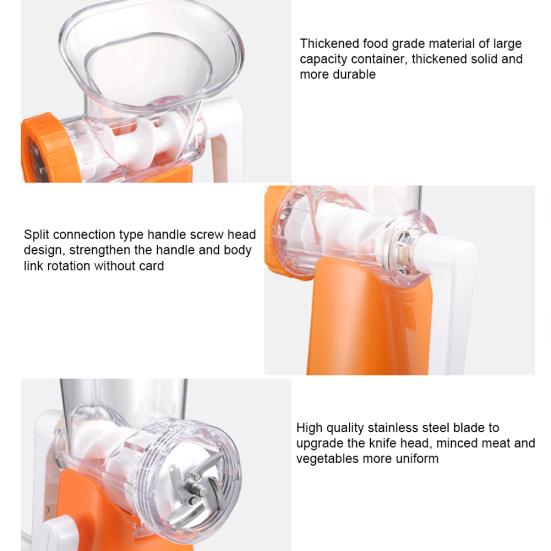 Thickened food grade material of large capacity container, thickened solid and more durable

Split connection type handle screw head design, strengthen the handle and body link rotation without card

High quality stainless steel blade to upgrade the knife head, minced meat and vegetables more uniform