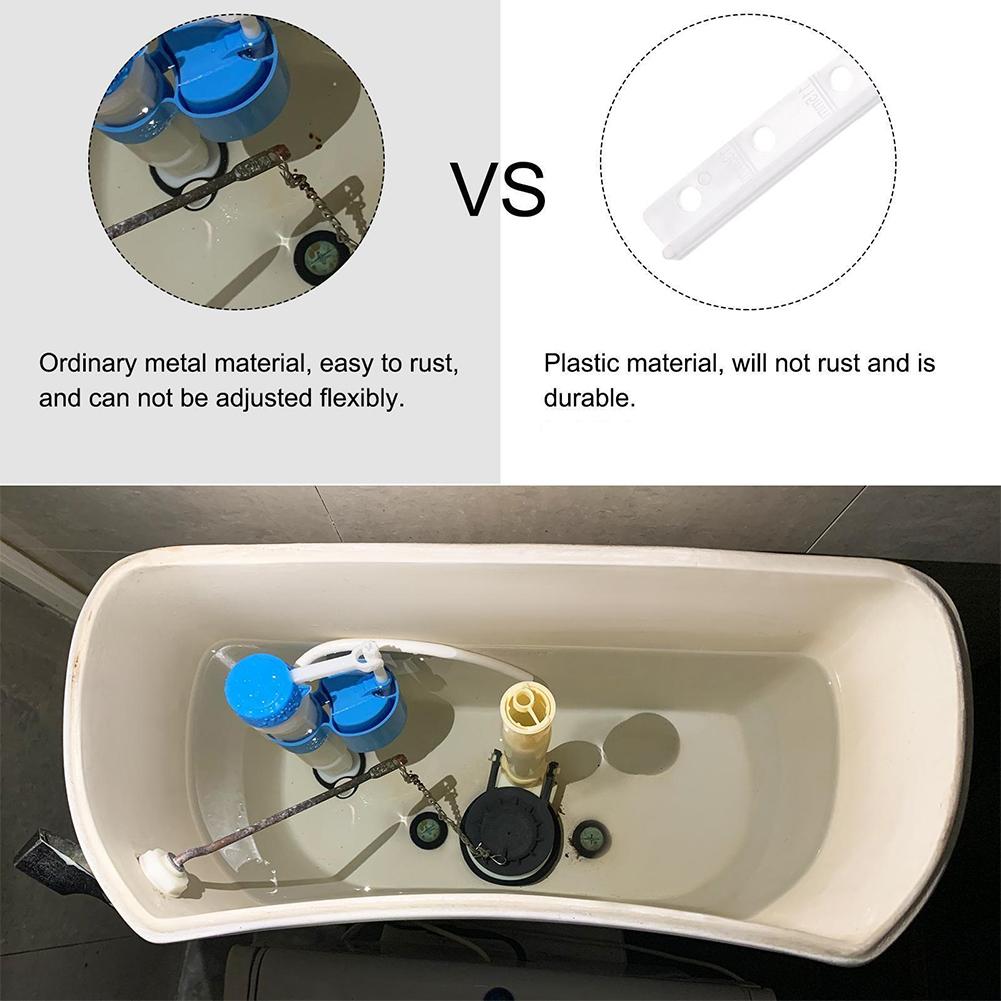 VS

Ordinary metal material, easy to rust, and can not be adjusted flexibly.

Plastic material, will not rust and is durable.