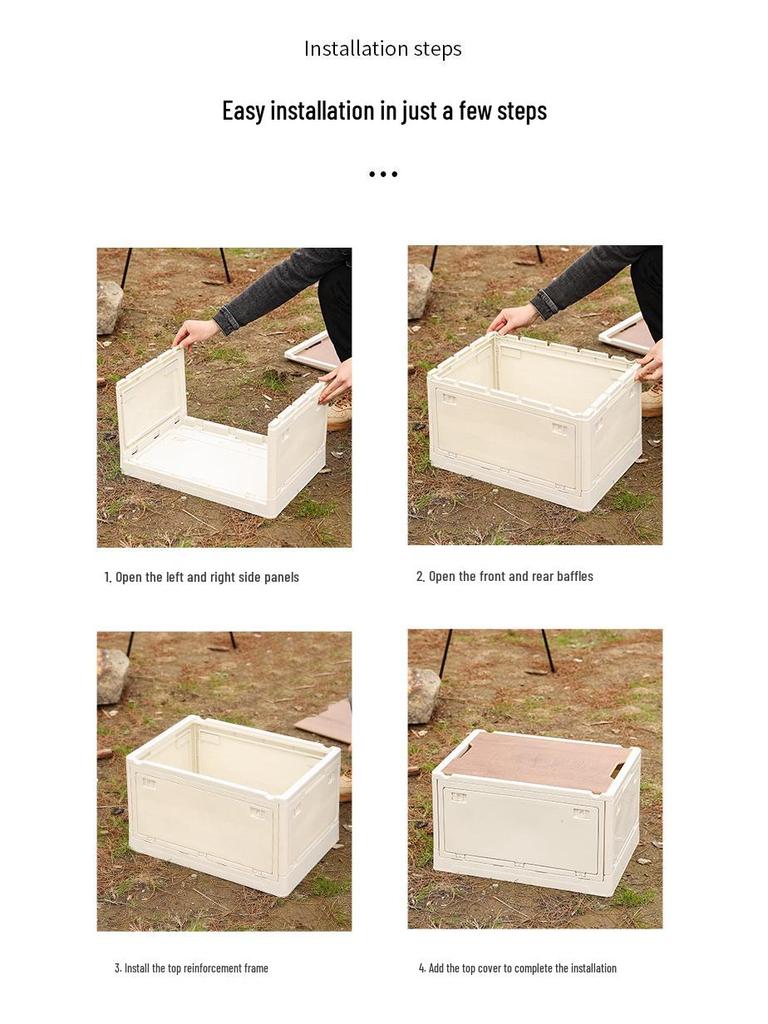 Installation steps

Easy installation in just a few steps

...

1. Open the left and right side panels

2. Open the front and rear baffles

3. Install the top reinforcement frame

4. Add the top cover to complete the installation