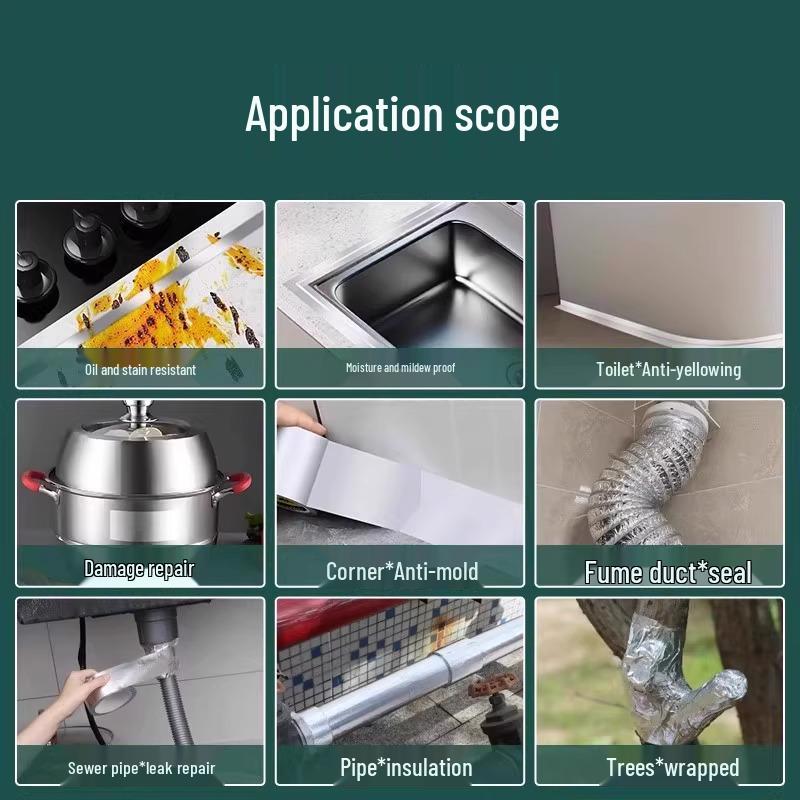 Application scope

Oil and stain resistant

Moisture and mildew proof

Toilet*Anti-yellowing

Damage repair

Corner*Anti-mold

Fume duct*seal

Sewer pipe*leak repair

Pipe*insulation

Trees*wrapped