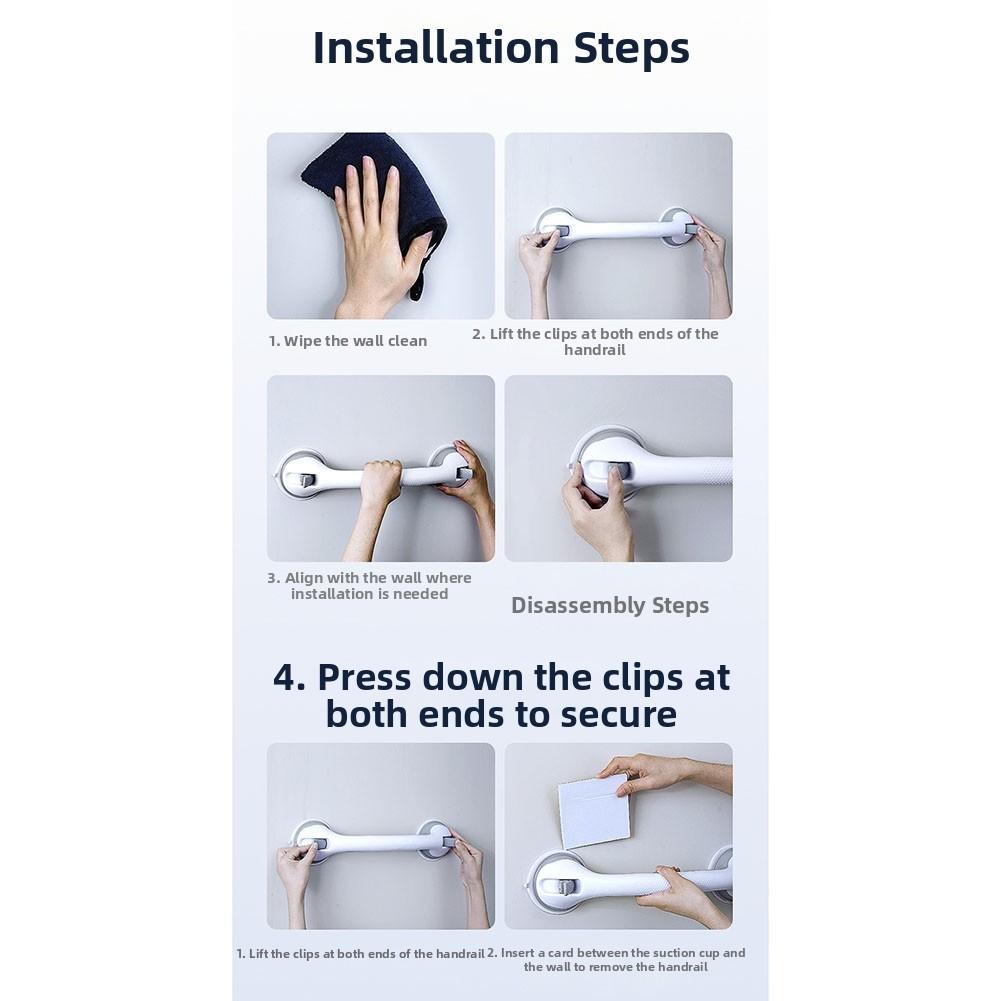 Installation Steps

1. Wipe the wall clean

2. Lift the clips at both ends of the handrail

3. Align with the wall where installation is needed

Disassembly Steps

4. Press down the clips at both ends to secure

1. Lift the clips at both ends of the handrail

2. Insert a card between the suction cup and the wall to remove the handrail