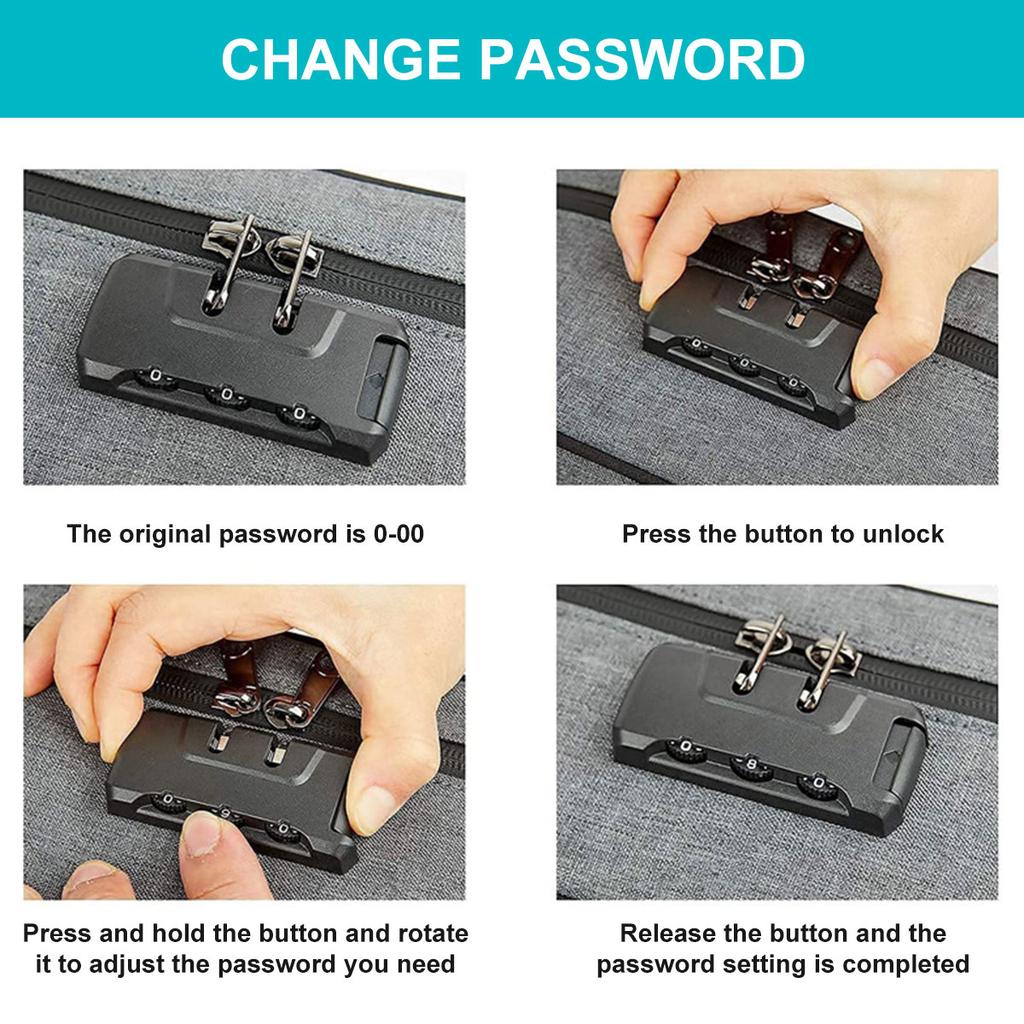 CHANGE PASSWORD

The original password is 0-00

Press the button to unlock

Press and hold the button and rotate it to adjust the password you need

Release the button and the password setting is completed