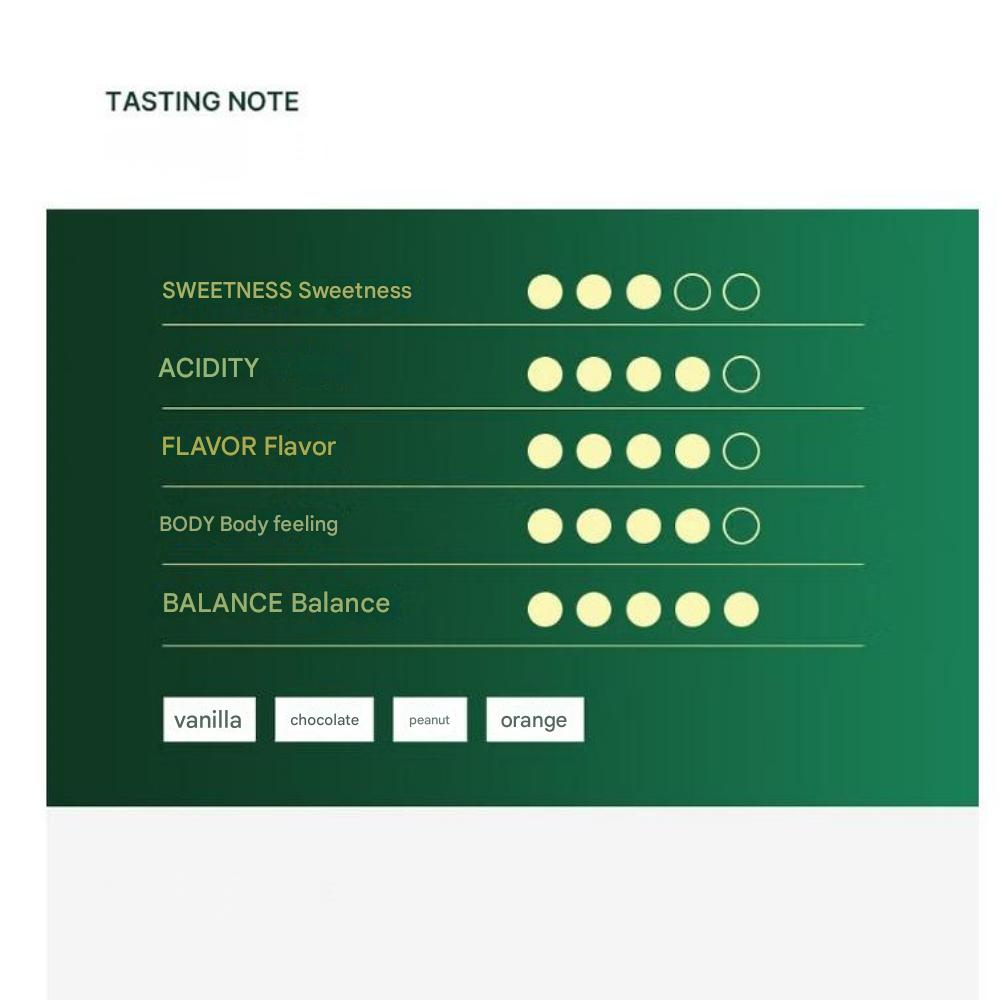 TASTING NOTE

SWEETNESS Sweetness

ACIDITY

FLAVOR Flavor

BODY Body feeling

BALANCE Balance

vanilla chocolate peanut orange