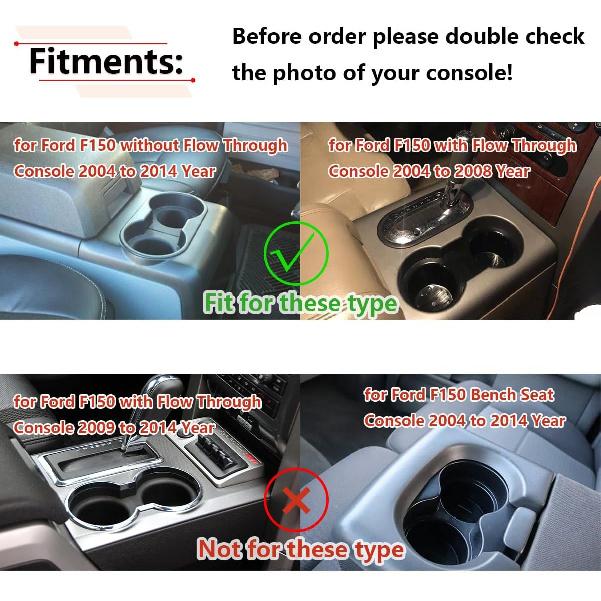 Fitments:

Before order please double check the photo of your console!

for Ford F150 without Flow Through Console 2004 to 2014 Year

for Ford F150 with Flow Through Console 2004 to 2008 Year

Fit for these type

for Ford F150 with Flow Through Console 2009 to 2014 Year

for Ford F150 Bench Seat Console 2004 to 2014 Year

Not for these type