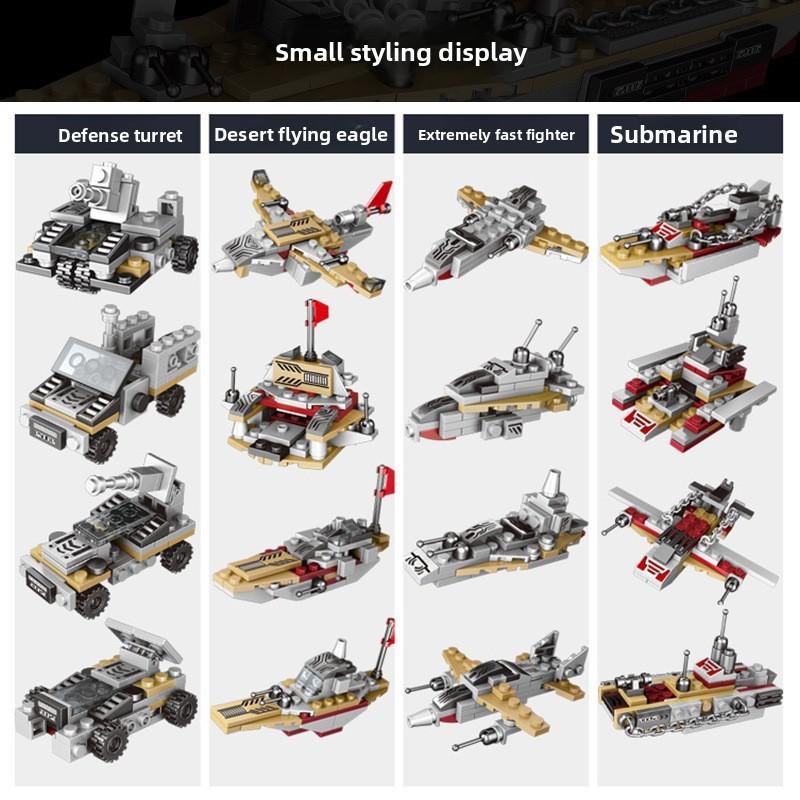 Small styling display

Defense turret

Desert flying eagle

Extremely fast fighter

Submarine