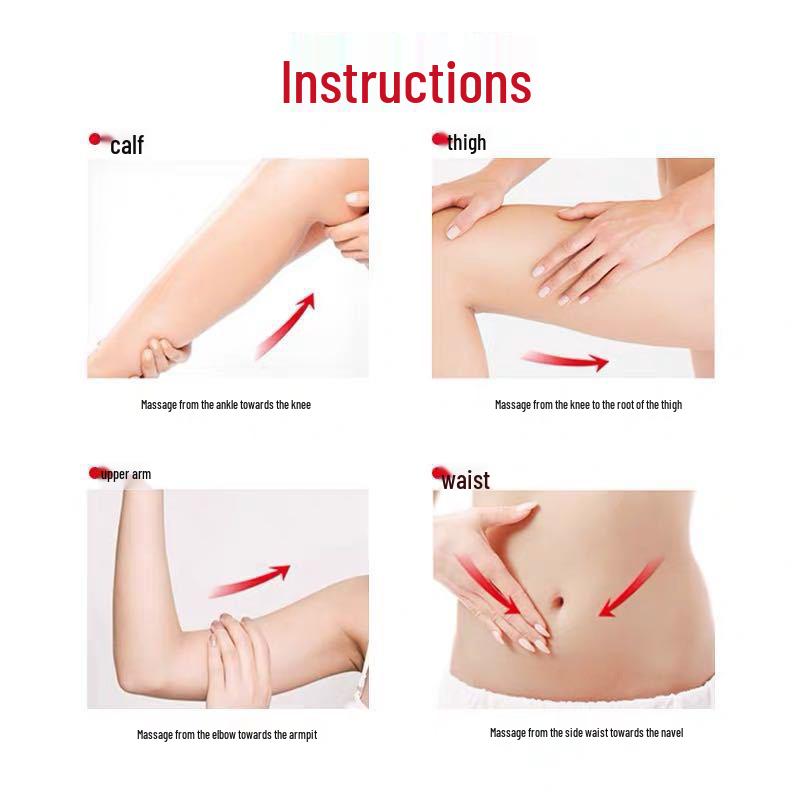 Instructions

calf

Massage from the ankle towards the knee

thigh

Massage from the knee to the root of the thigh

upper arm

Massage from the elbow towards the armpit

waist

Massage from the side waist towards the navel