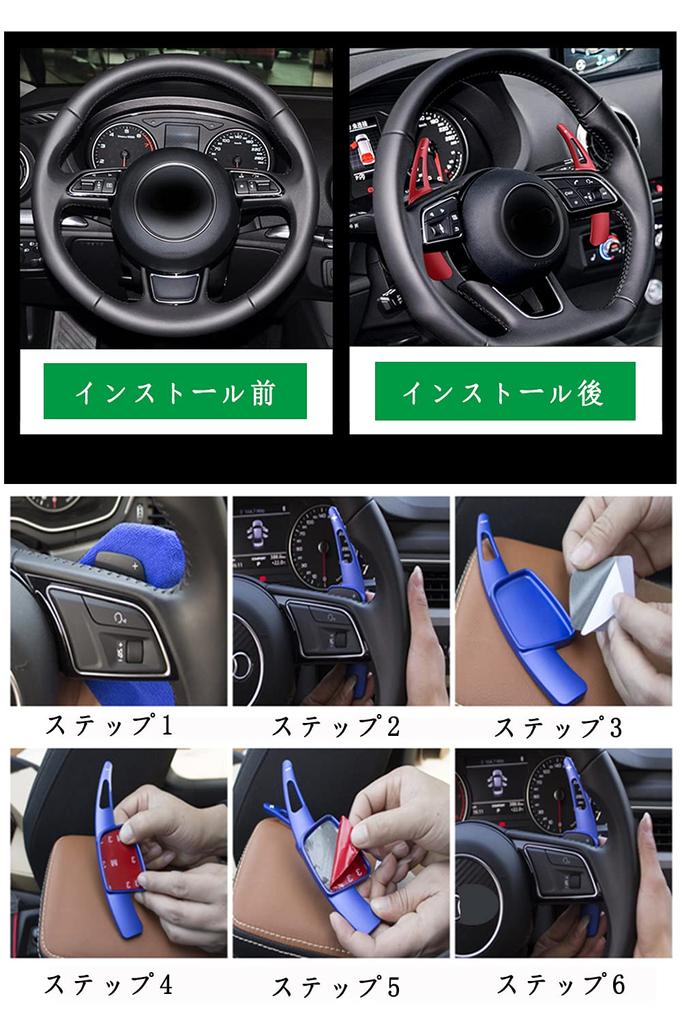 インストール前

インストール後

ステップ1

ステップ2

ステップ3

ステップ4

ステップ5

ステップ6