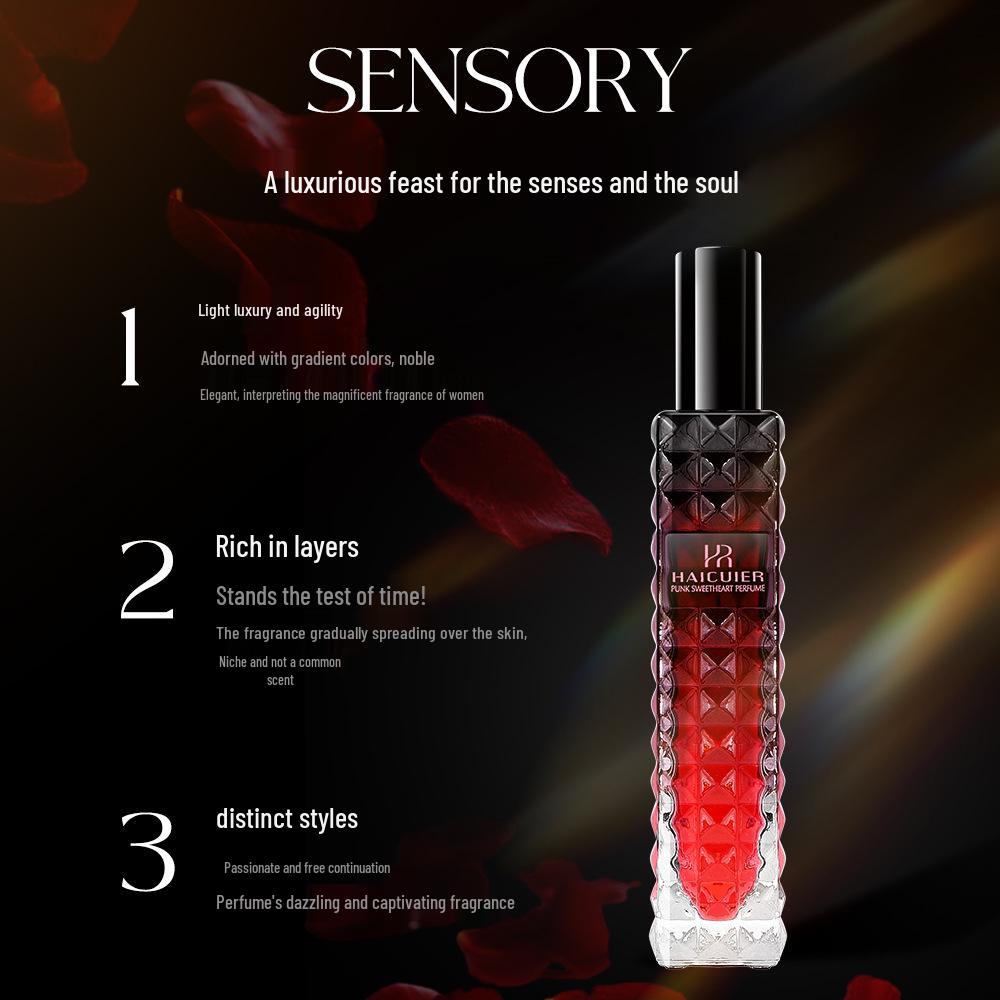 SENSORY

A luxurious feast for the senses and the soul

1

Light luxury and agility

Adorned with gradient colors, noble

Elegant, interpreting the magnificent fragrance of women

2

Rich in layers

Stands the test of time!

The fragrance gradually spreading over the skin,

Niche and not a common scent

3

distinct styles

Passionate and free continuation

Perfume's dazzling and captivating fragrance

HAICUIER
PUNK SWEETHEART PERFUME