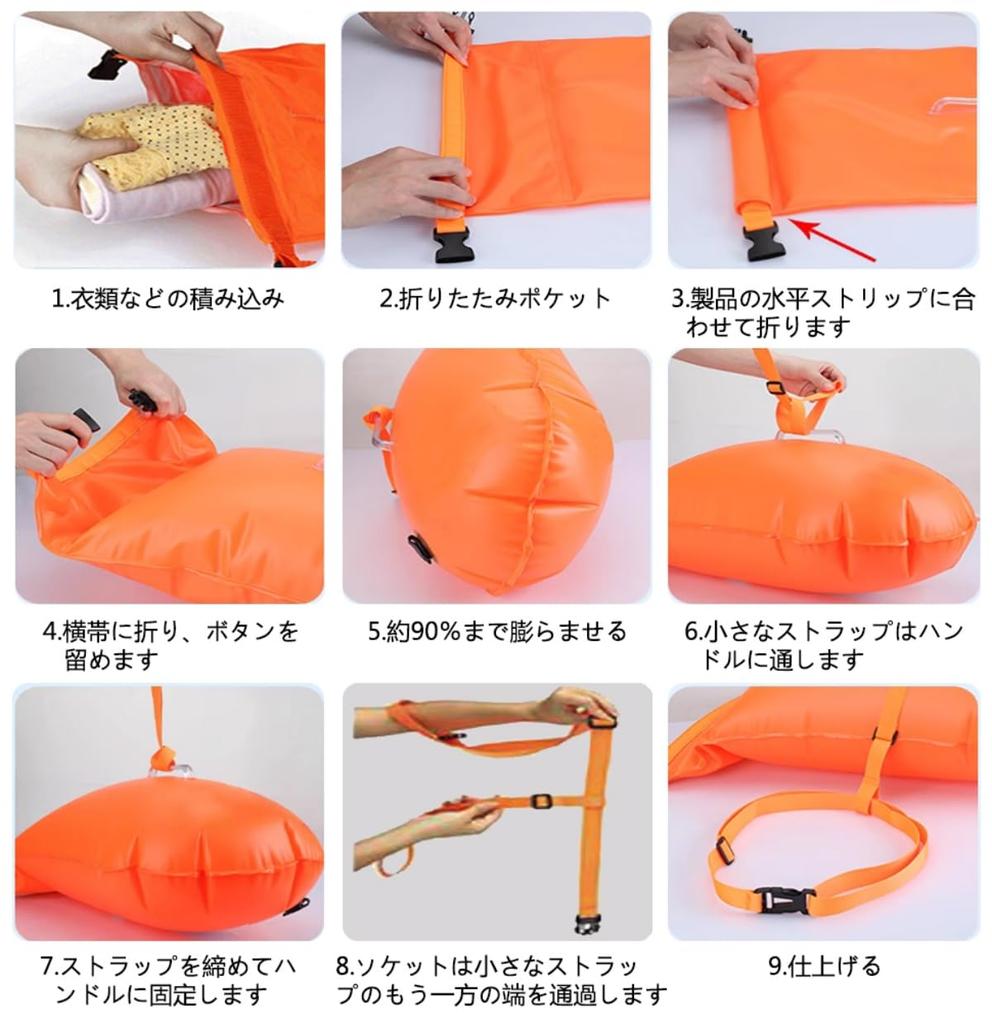 1.衣類などの積み込み

2.折りたたみポケット

3.製品の水平ストリップに合わせて折ります

4.横帯に折り、ボタンを留めます

5.約90%まで膨らませる

6.小さなストラップはハンドルに通します

7.ストラップを締めてハンドルに固定します

8.ソケットは小さなストラップのもう一方の端を通過します

9.仕上げる