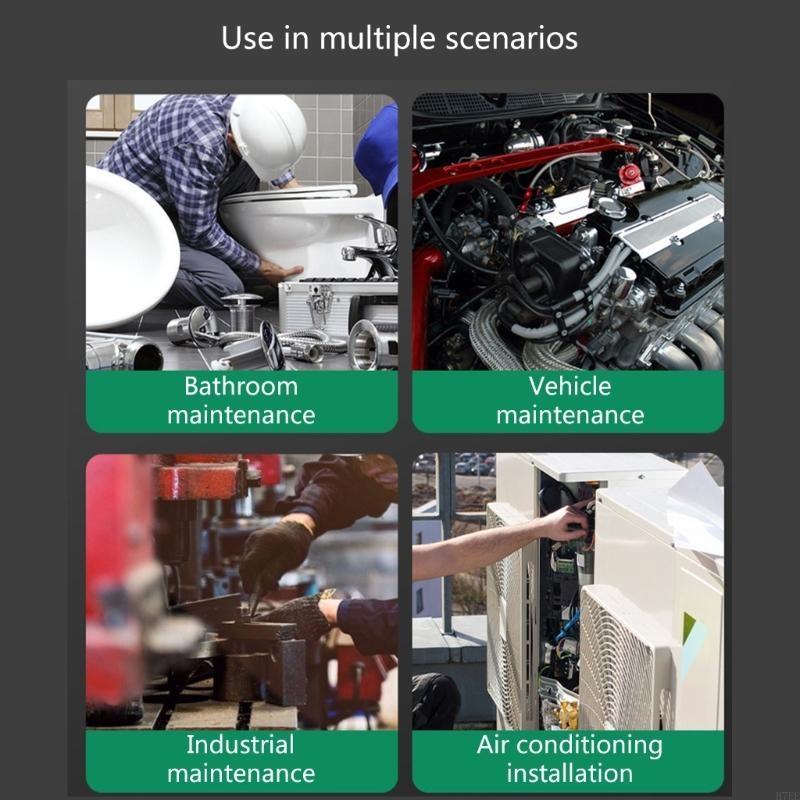 Use in multiple scenarios

Bathroom maintenance

Vehicle maintenance

Industrial maintenance

Air conditioning installation