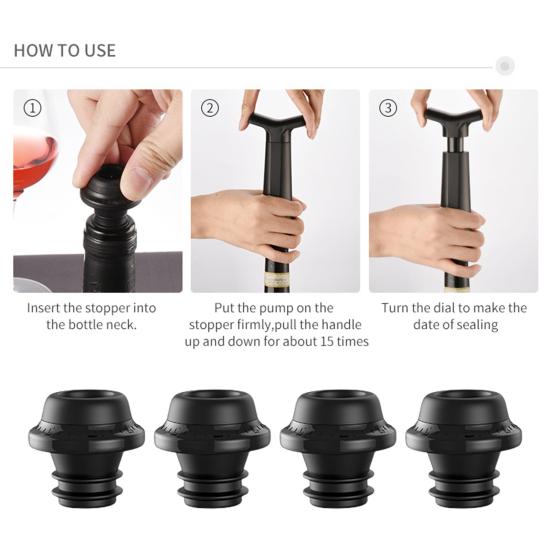 HOW TO USE

①

Insert the stopper into the bottle neck.

②

Put the pump on the stopper firmly,pull the handle up and down for about 15 times

③

Turn the dial to make the date of sealing