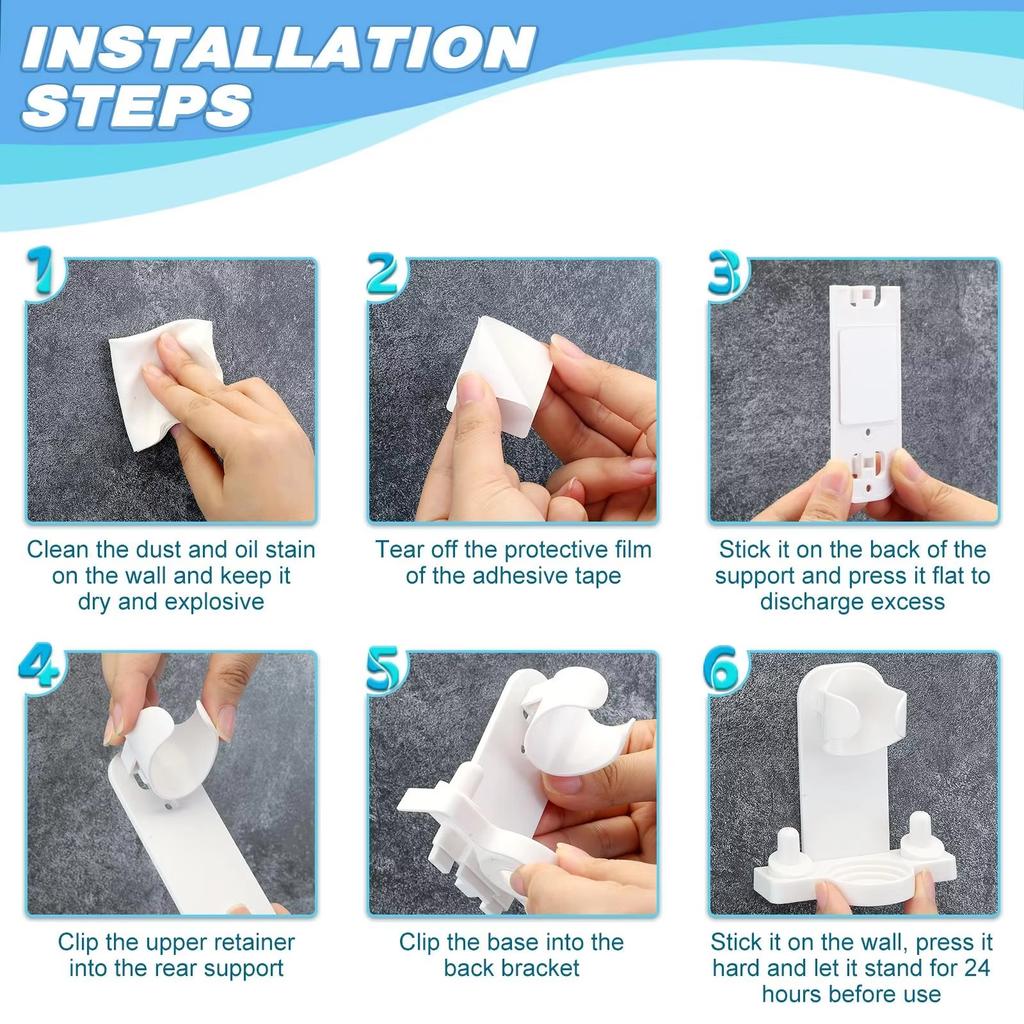 INSTALLATION STEPS

1

Clean the dust and oil stain on the wall and keep it dry and explosive

2

Tear off the protective film of the adhesive tape

3

Stick it on the back of the support and press it flat to discharge excess

4

Clip the upper retainer into the rear support

5

Clip the base into the back bracket

6

Stick it on the wall, press it hard and let it stand for 24 hours before use