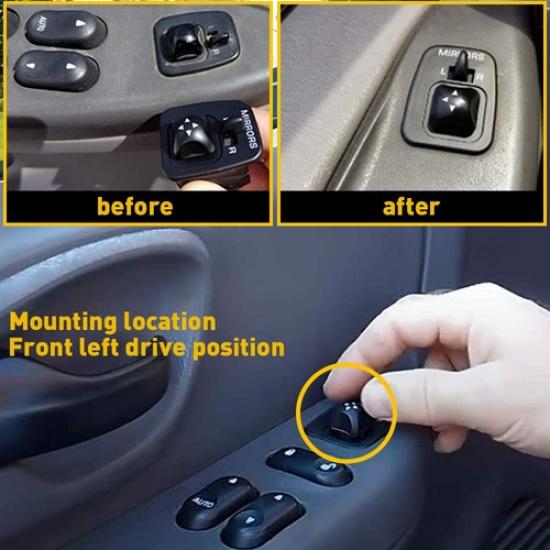 AUTO
R
MIRRORS
R
before
MIRRORS
L R
after
Mounting location
Front left drive position
AUTO