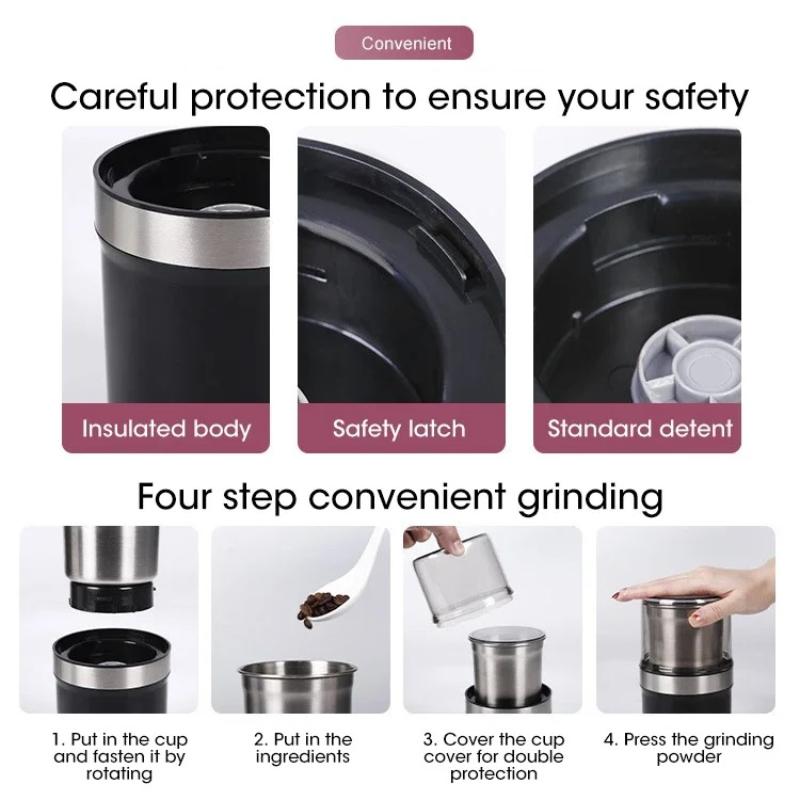 Convenient

Careful protection to ensure your safety

Insulated body

Safety latch

Standard detent

Four step convenient grinding

1. Put in the cup and fasten it by rotating

2. Put in the ingredients

3. Cover the cup cover for double protection

4. Press the grinding powder