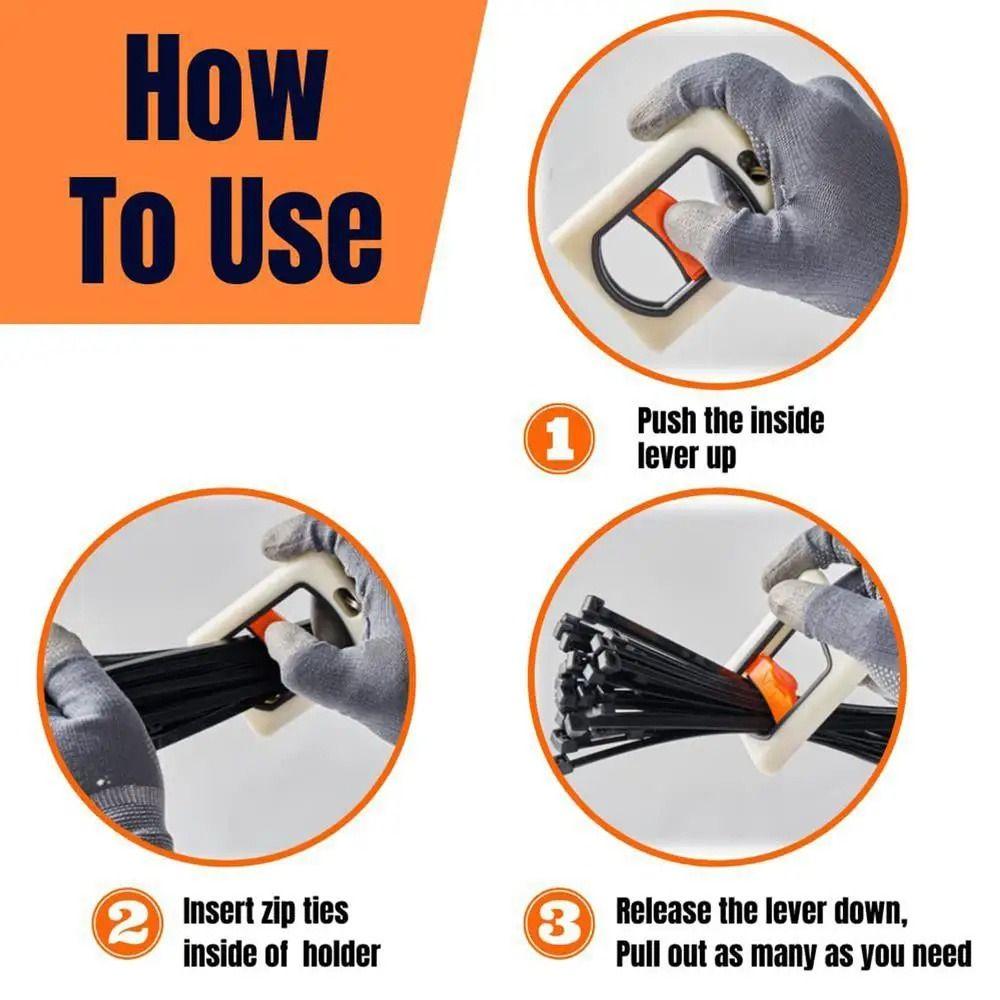 How To Use

1 Push the inside lever up

2 Insert zip ties inside of holder

3 Release the lever down, Pull out as many as you need