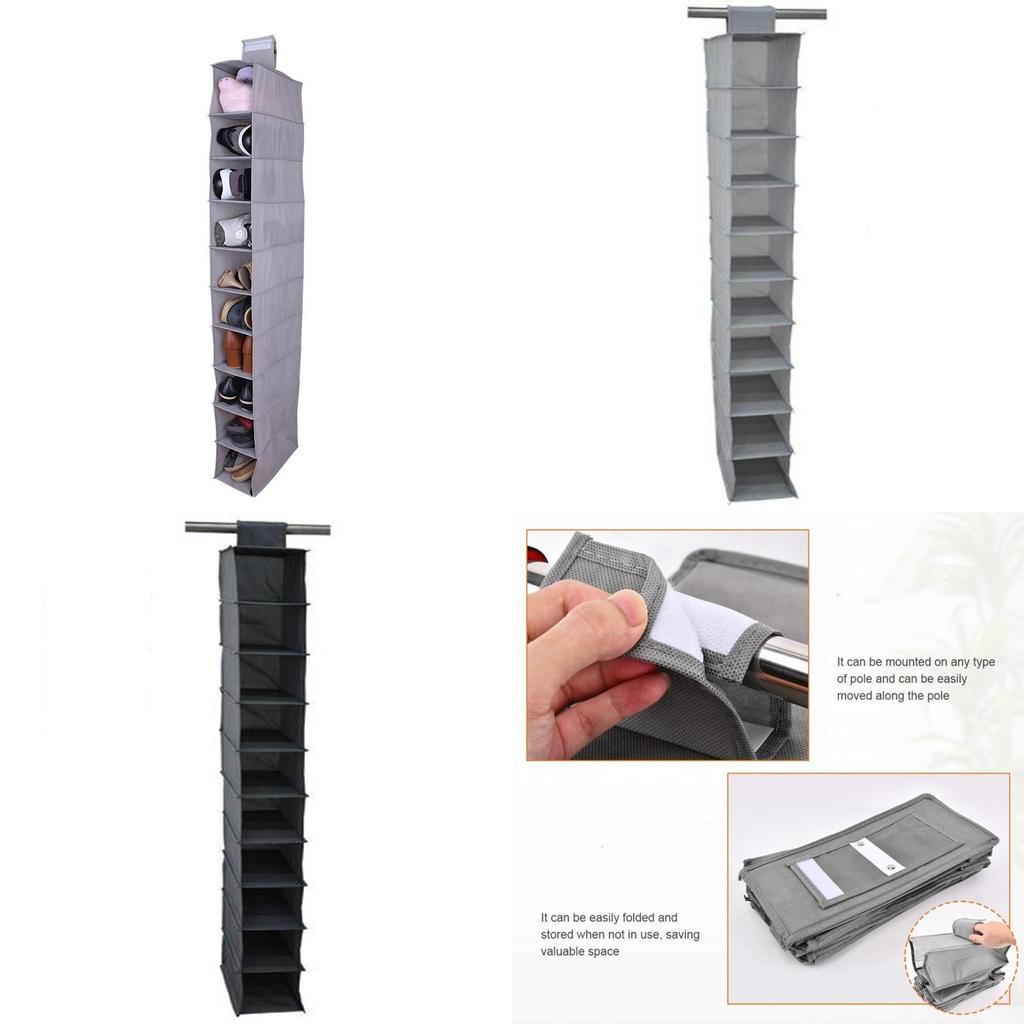 It can be mounted on any type of pole and can be easily moved along the pole

It can be easily folded and stored when not in use, saving valuable space