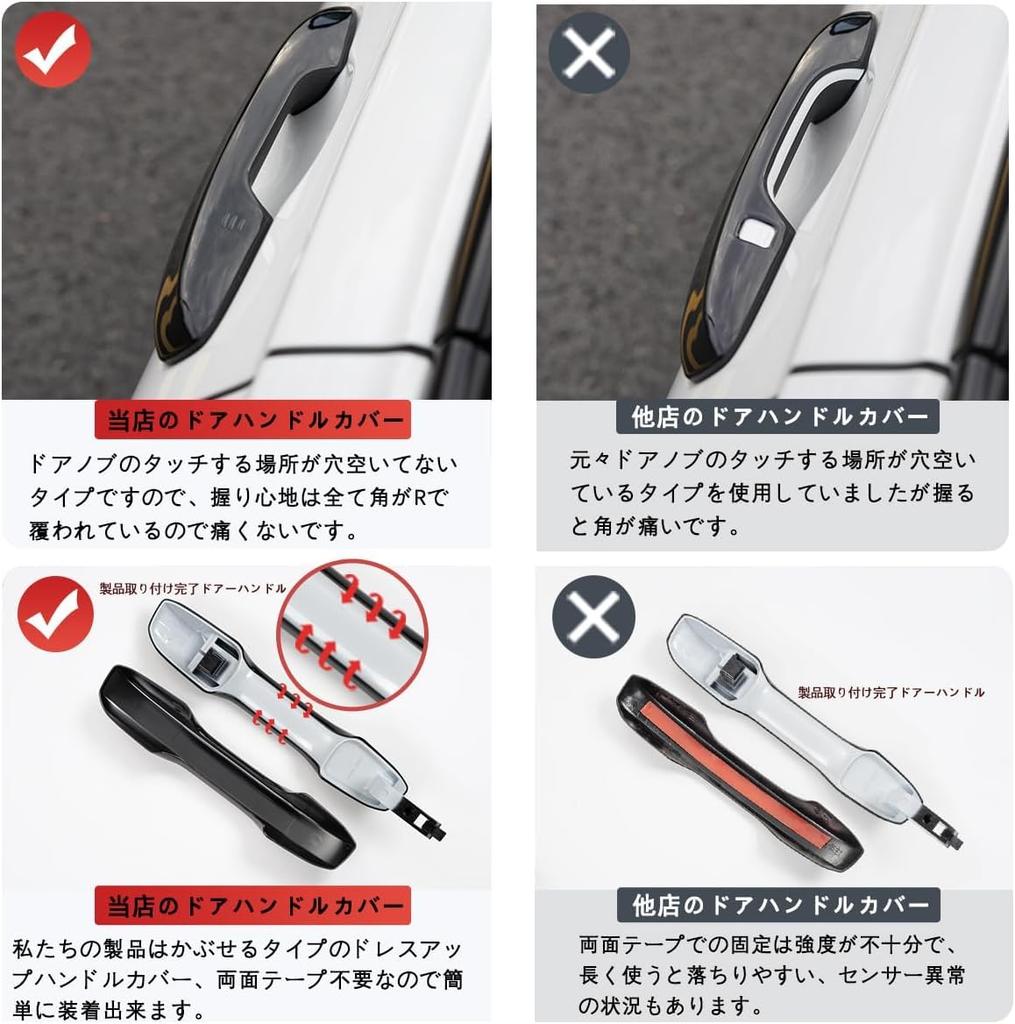 当店のドアハンドルカバー

ドアノブのタッチする場所が穴空いてないタイプですので、握り心地は全て角がRで覆われているので痛くないです。

他店のドアハンドルカバー

元々ドアノブのタッチする場所が穴空いているタイプを使用していましたが握ると角が痛いです。

製品取り付け完了ドアーハンドル

当店のドアハンドルカバー

私たちの製品はかぶせるタイプのドレスアップハンドルカバー、両面テープ不要なので簡単に装着出来ます。

製品取り付け完了ドアーハンドル

他店のドアハンドルカバー

両面テープでの固定は強度が不十分で、長く使うと落ちりやすい、センサー異常の状況もあります。