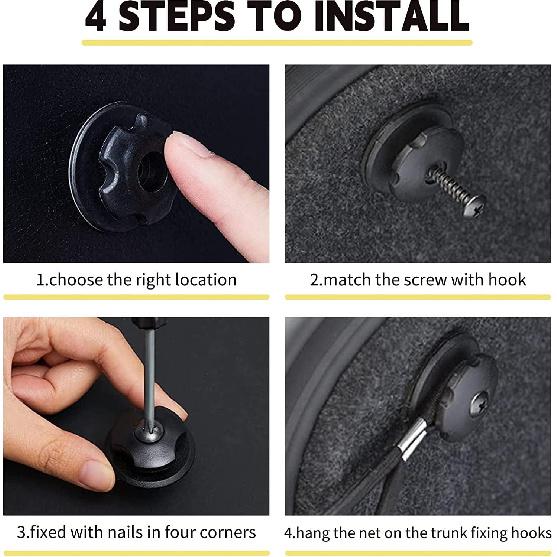 4 STEPS TO INSTALL

1.choose the right location

2.match the screw with hook

3.fixed with nails in four corners

4.hang the net on the trunk fixing hooks