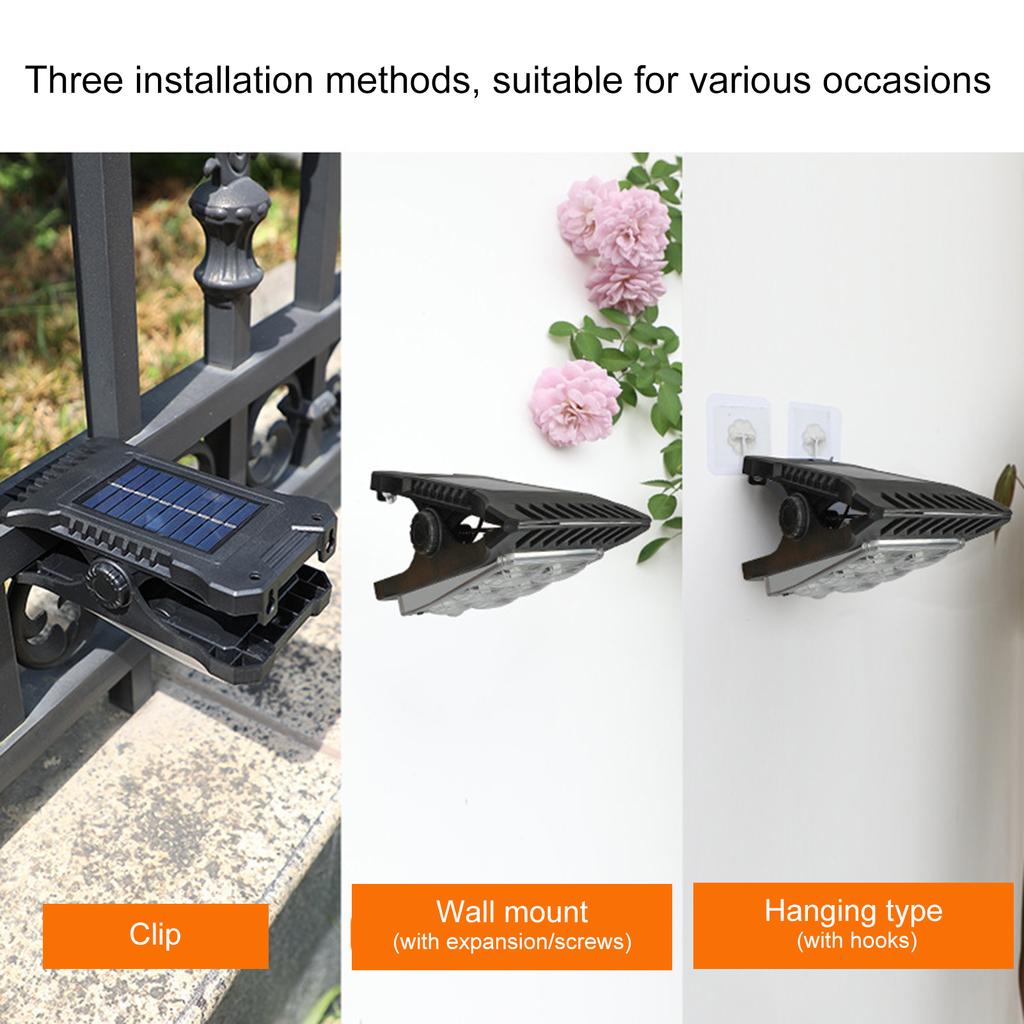 Three installation methods, suitable for various occasions

Clip

Wall mount
(with expansion/screws)

Hanging type
(with hooks)