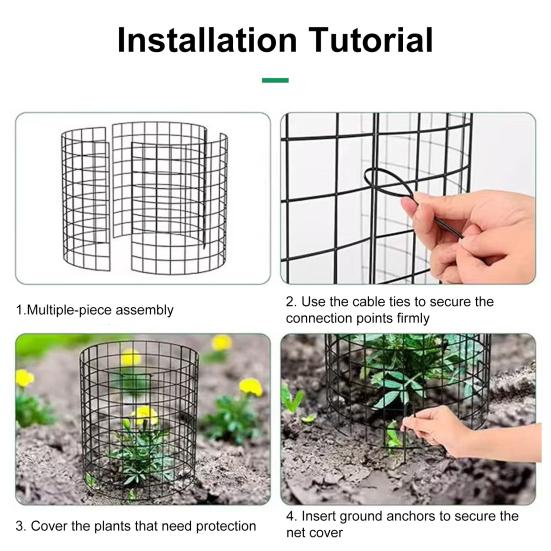 Installation Tutorial

1.Multiple-piece assembly

2. Use the cable ties to secure the connection points firmly

3. Cover the plants that need protection

4. Insert ground anchors to secure the net cover