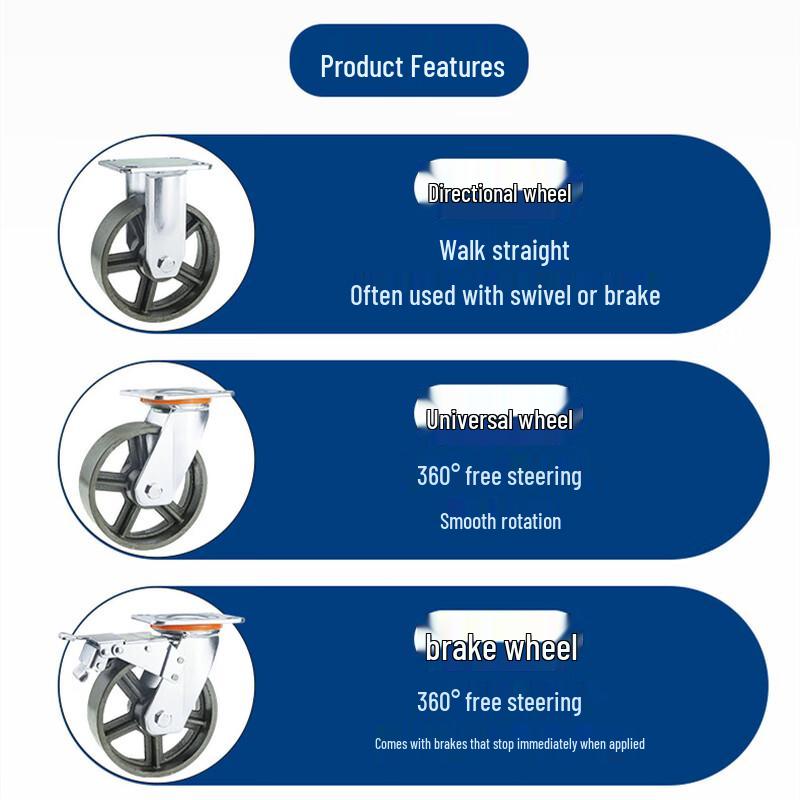 Product Features

Directional wheel

Walk straight

Often used with swivel or brake

Universal wheel

360° free steering

Smooth rotation

brake wheel

360° free steering

Comes with brakes that stop immediately when applied