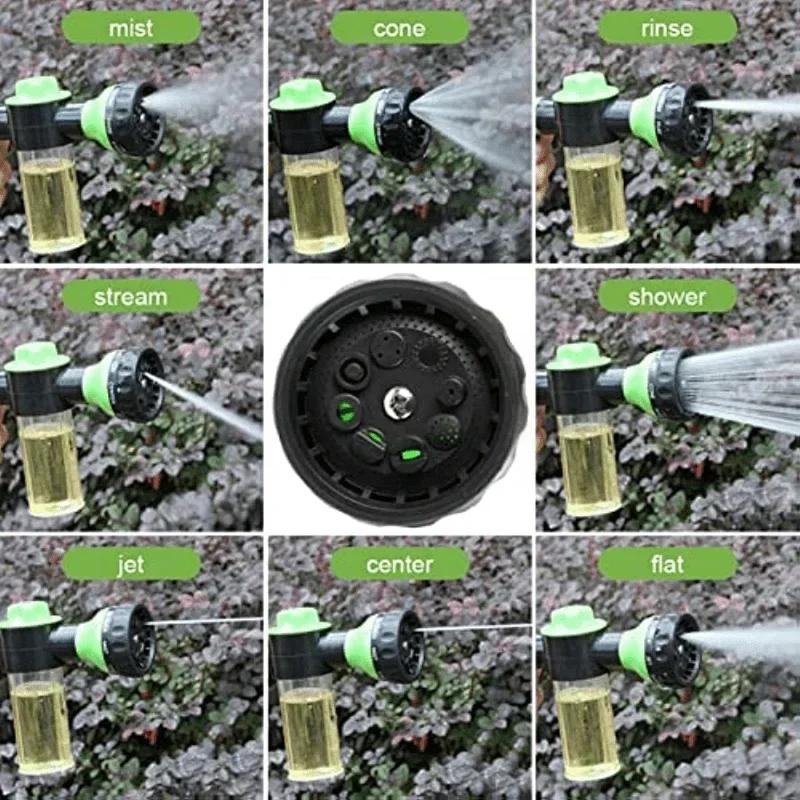 mist

cone

rinse

stream

shower

jet

center

flat