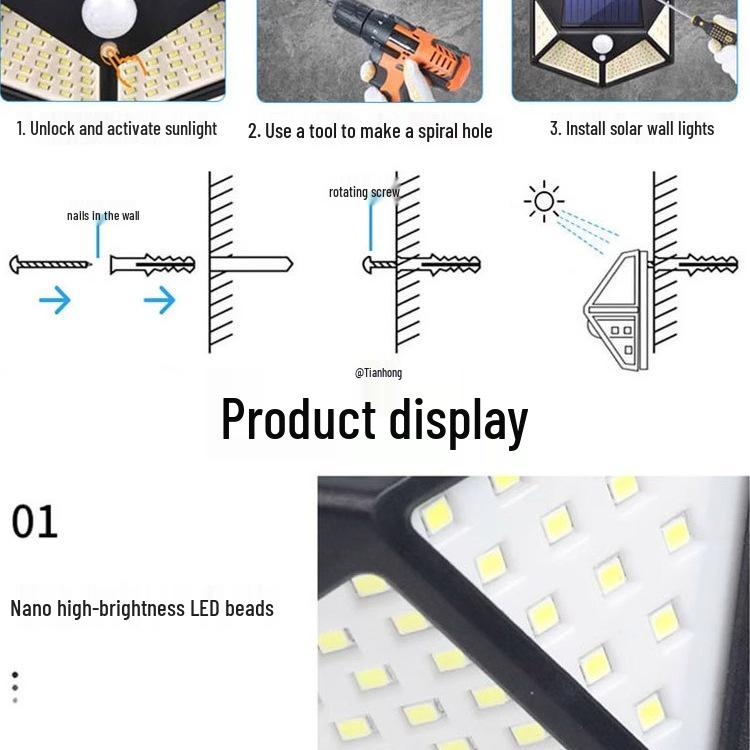 1. Unlock and activate sunlight

2. Use a tool to make a spiral hole

3. Install solar wall lights

nails in the wall

rotating screw

@Tianhong

Product display

01

Nano high-brightness LED beads