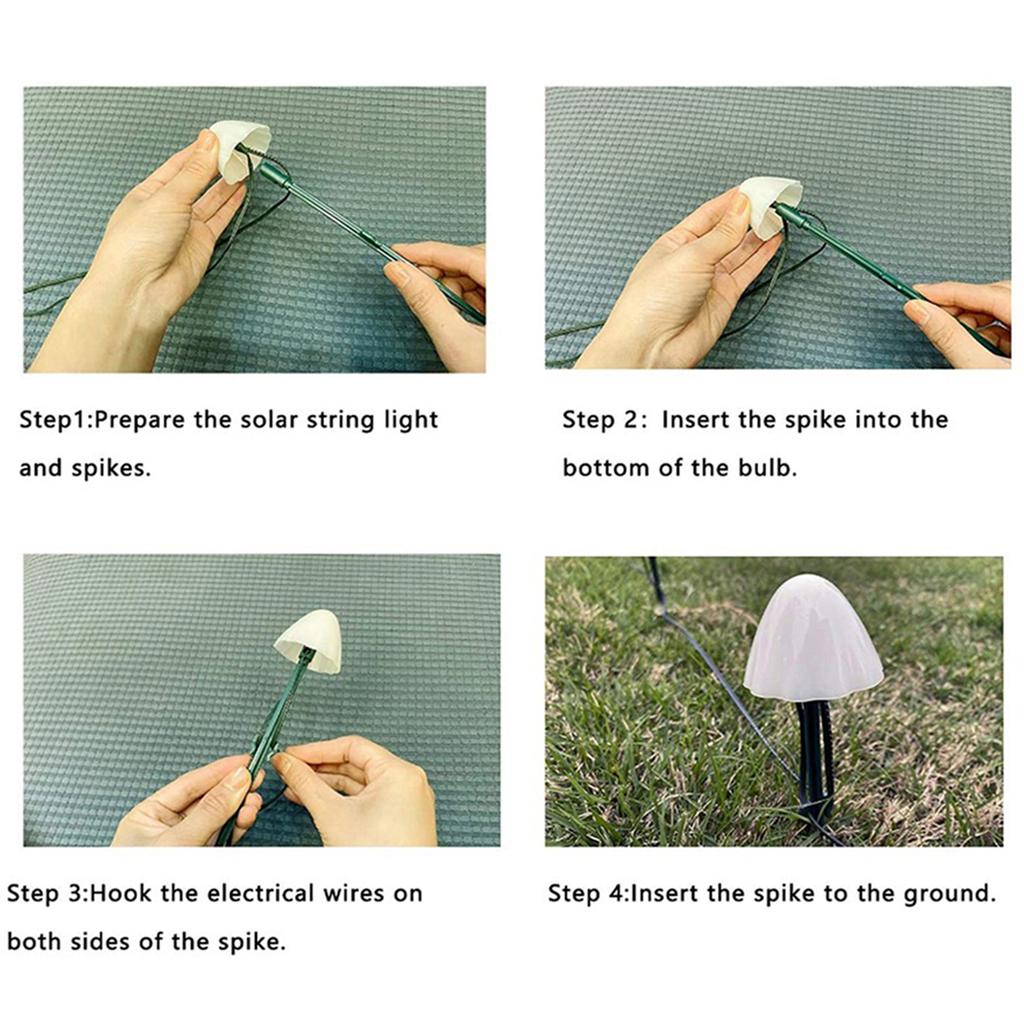 Step1:Prepare the solar string light and spikes.

Step 2:  Insert the spike into the bottom of the bulb.

Step 3:Hook the electrical wires on both sides of the spike.

Step 4:Insert the spike to the ground.