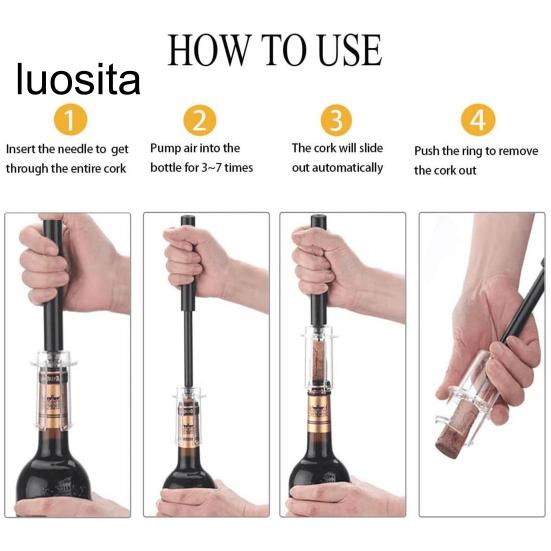 HOW TO USE

luosita

1
Insert the needle to get through the entire cork

2
Pump air into the bottle for 3~7 times

3
The cork will slide out automatically

4
Push the ring to remove the cork out