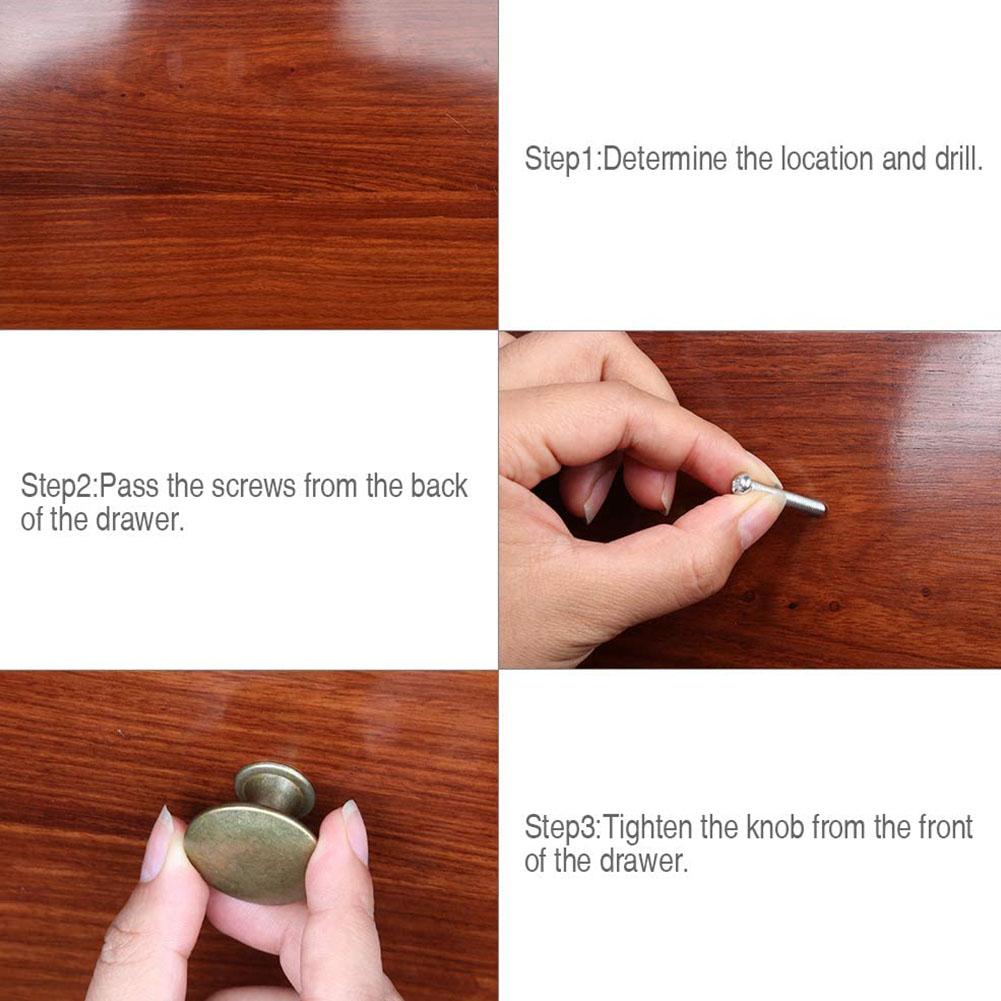 Step1:Determine the location and drill.

Step2:Pass the screws from the back of the drawer.

Step3:Tighten the knob from the front of the drawer.